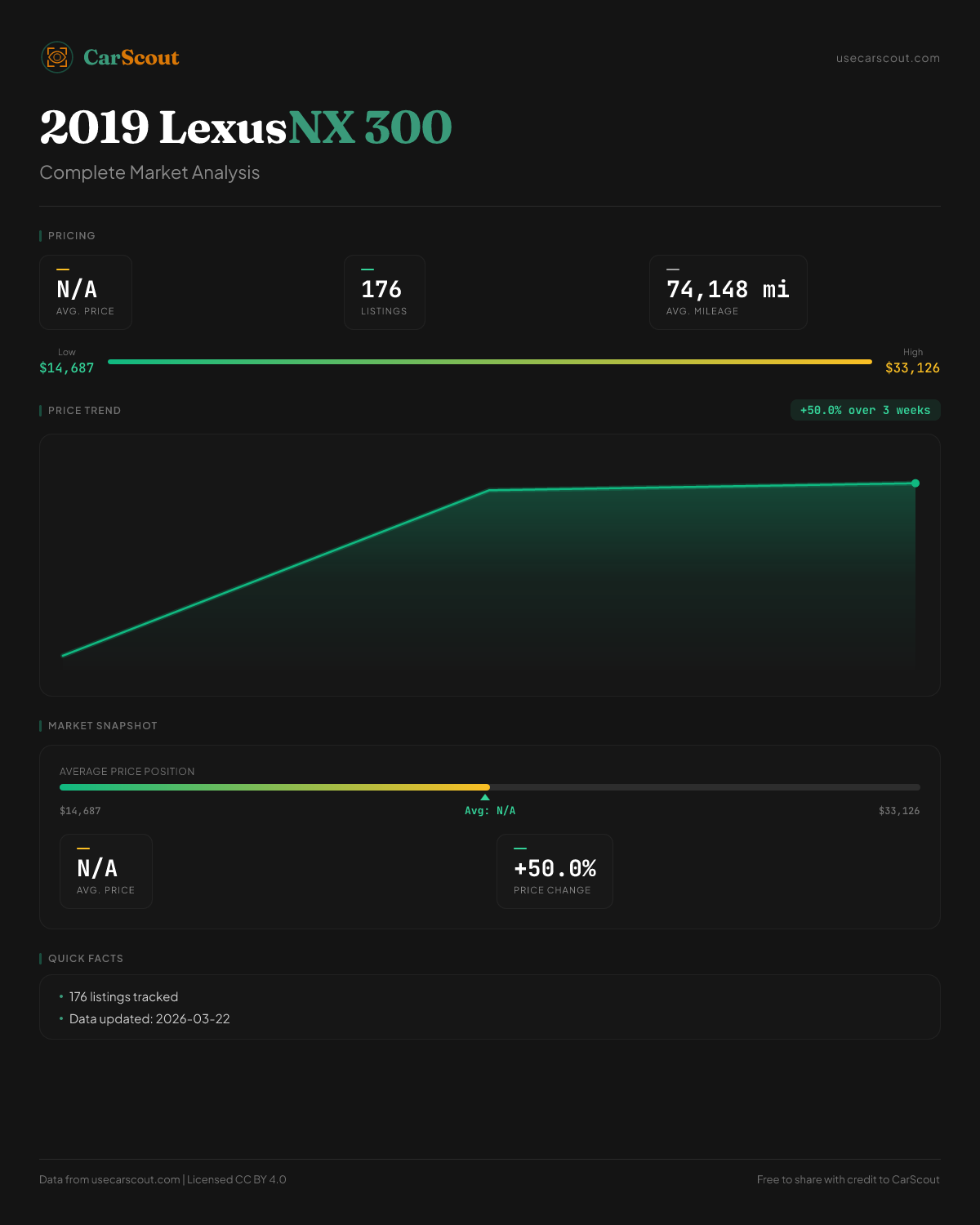 CarScout

usecarscout.com

2019 LexusNX 300

Complete Market Analysis

PRICING

N/A
AVG. PRICE

176
LISTINGS

74,148 mi
AVG. MILEAGE

Low
$14,687

High
$33,126

PRICE TREND

+50.0% over 3 weeks

MARKET SNAPSHOT

AVERAGE PRICE POSITION

$14,687

Avg: N/A

$33,126

N/A
AVG. PRICE

+50.0%
PRICE CHANGE

QUICK FACTS

• 176 listings tracked
• Data updated: 2026-03-22

Data from usecarscout.com | Licensed CC BY 4.0

Free to share with credit to CarScout