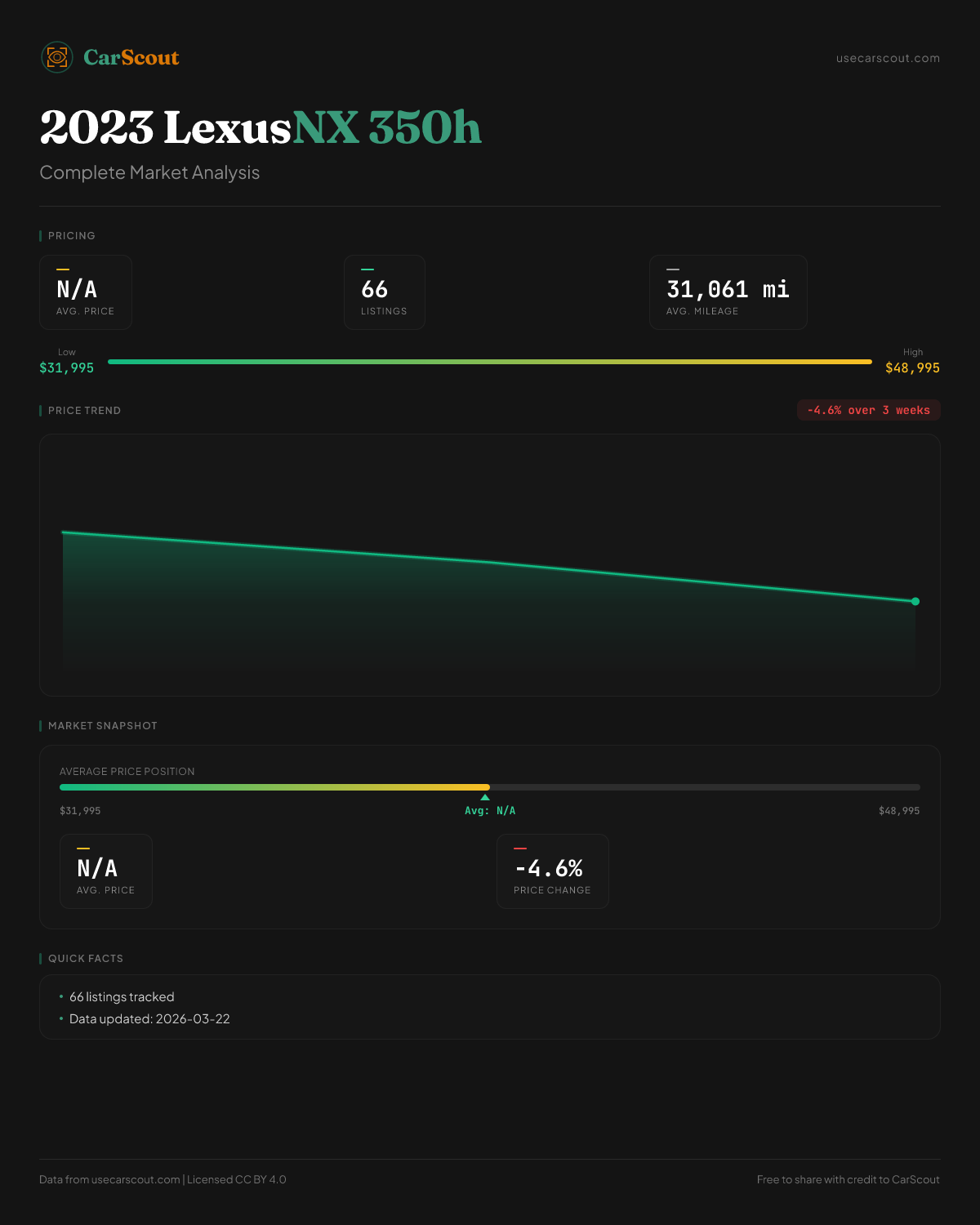 CarScout

usecarscout.com

2023 LexusNX 350h

Complete Market Analysis

PRICING

N/A
AVG. PRICE

66
LISTINGS

31,061 mi
AVG. MILEAGE

Low
$31,995

High
$48,995

PRICE TREND

-4.6% over 3 weeks

MARKET SNAPSHOT

AVERAGE PRICE POSITION

$31,995

Avg: N/A

$48,995

N/A
AVG. PRICE

-4.6%
PRICE CHANGE

QUICK FACTS

• 66 listings tracked
• Data updated: 2026-03-22

Data from usecarscout.com | Licensed CC BY 4.0

Free to share with credit to CarScout