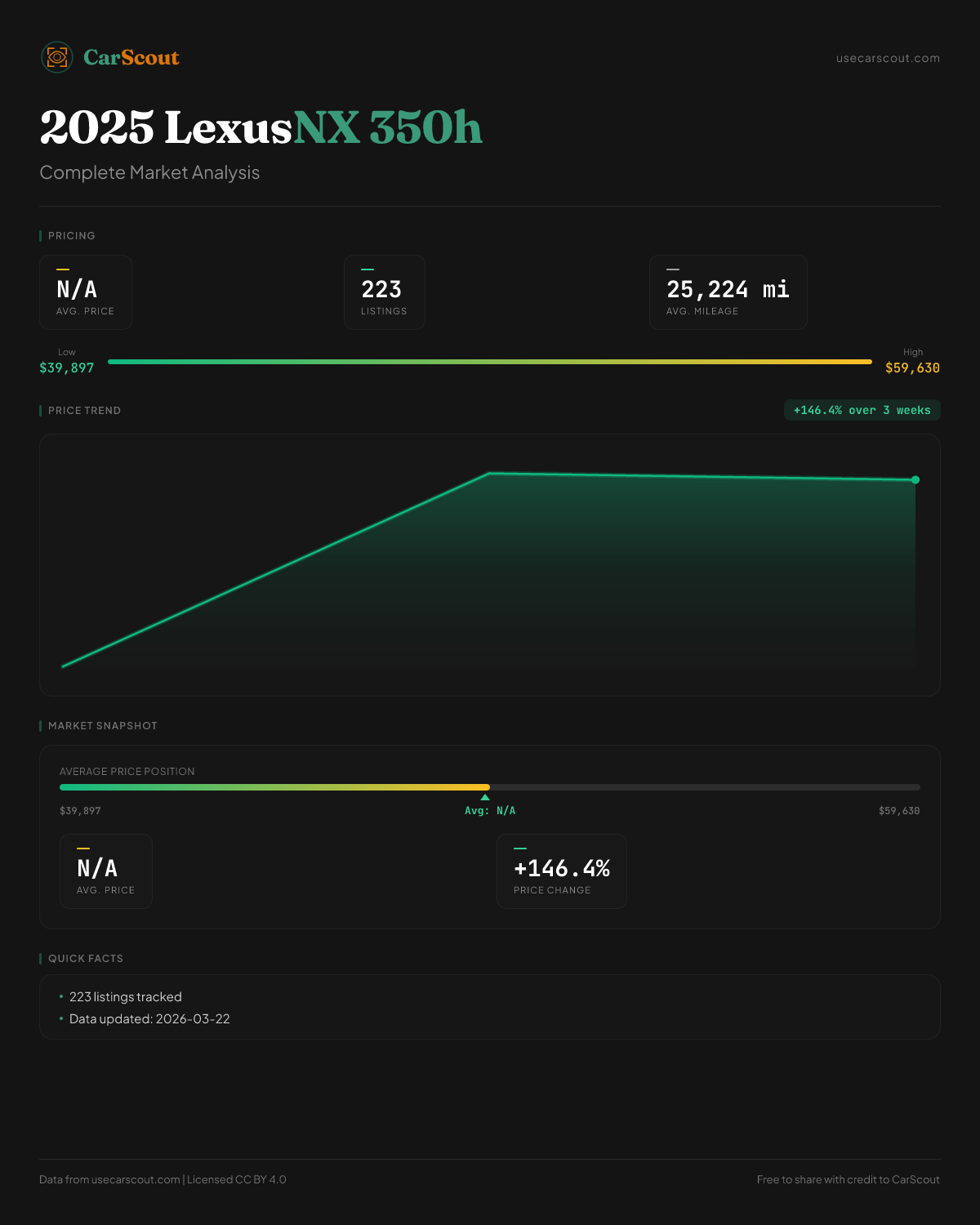 CarScout

usecarscout.com

2025 LexusNX 350h

Complete Market Analysis

PRICING

N/A
AVG. PRICE

223
LISTINGS

25,224 mi
AVG. MILEAGE

Low
$39,897

High
$59,630

PRICE TREND

+146.4% over 3 weeks

MARKET SNAPSHOT

AVERAGE PRICE POSITION

$39,897

Avg: N/A

$59,630

N/A
AVG. PRICE

+146.4%
PRICE CHANGE

QUICK FACTS

• 223 listings tracked
• Data updated: 2026-03-22

Data from usecarscout.com | Licensed CC BY 4.0

Free to share with credit to CarScout