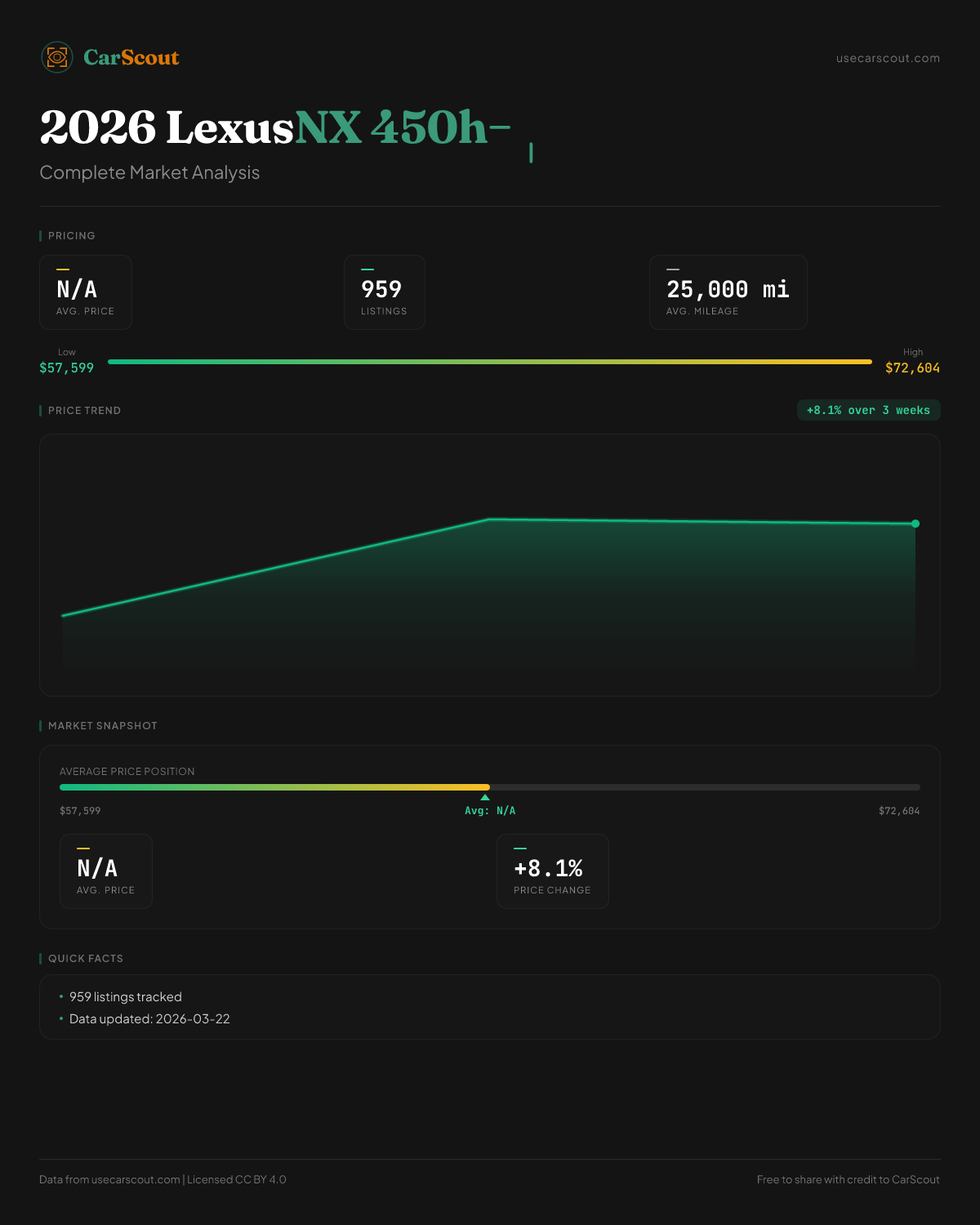 CarScout

usecarscout.com

2026 LexusNX 450h-

Complete Market Analysis

PRICING

N/A
AVG. PRICE

959
LISTINGS

25,000 mi
AVG. MILEAGE

Low
$57,599

High
$72,604

PRICE TREND

+8.1% over 3 weeks

MARKET SNAPSHOT

AVERAGE PRICE POSITION

$57,599

Avg: N/A

$72,604

N/A
AVG. PRICE

+8.1%
PRICE CHANGE

QUICK FACTS

• 959 listings tracked
• Data updated: 2026-03-22

Data from usecarscout.com | Licensed CC BY 4.0

Free to share with credit to CarScout