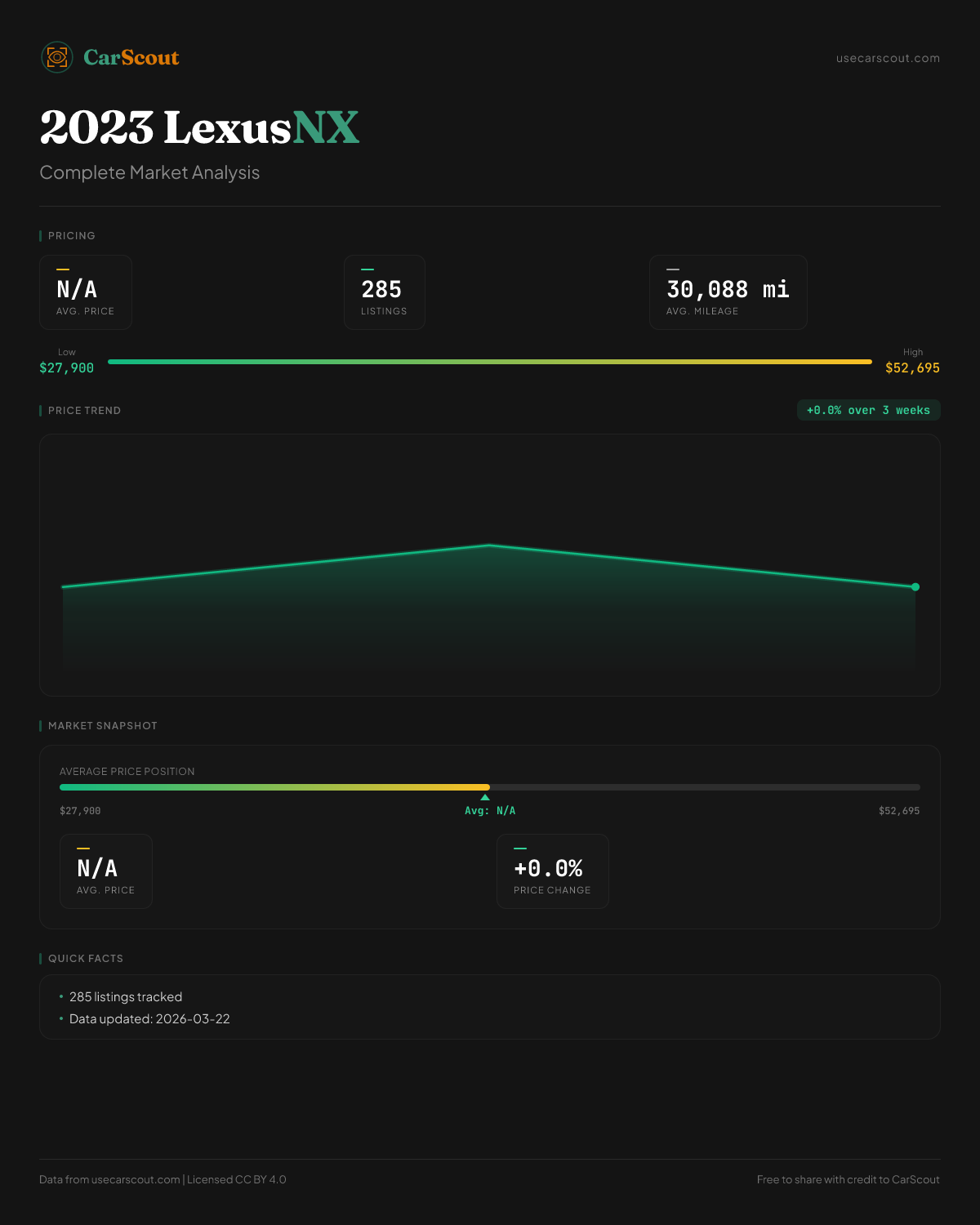 CarScout

usecarscout.com

2023 LexusNX

Complete Market Analysis

PRICING

N/A
AVG. PRICE

285
LISTINGS

30,088 mi
AVG. MILEAGE

Low
$27,900

High
$52,695

PRICE TREND

+0.0% over 3 weeks

MARKET SNAPSHOT

AVERAGE PRICE POSITION

$27,900

Avg: N/A

$52,695

N/A
AVG. PRICE

+0.0%
PRICE CHANGE

QUICK FACTS

• 285 listings tracked
• Data updated: 2026-03-22

Data from usecarscout.com | Licensed CC BY 4.0

Free to share with credit to CarScout