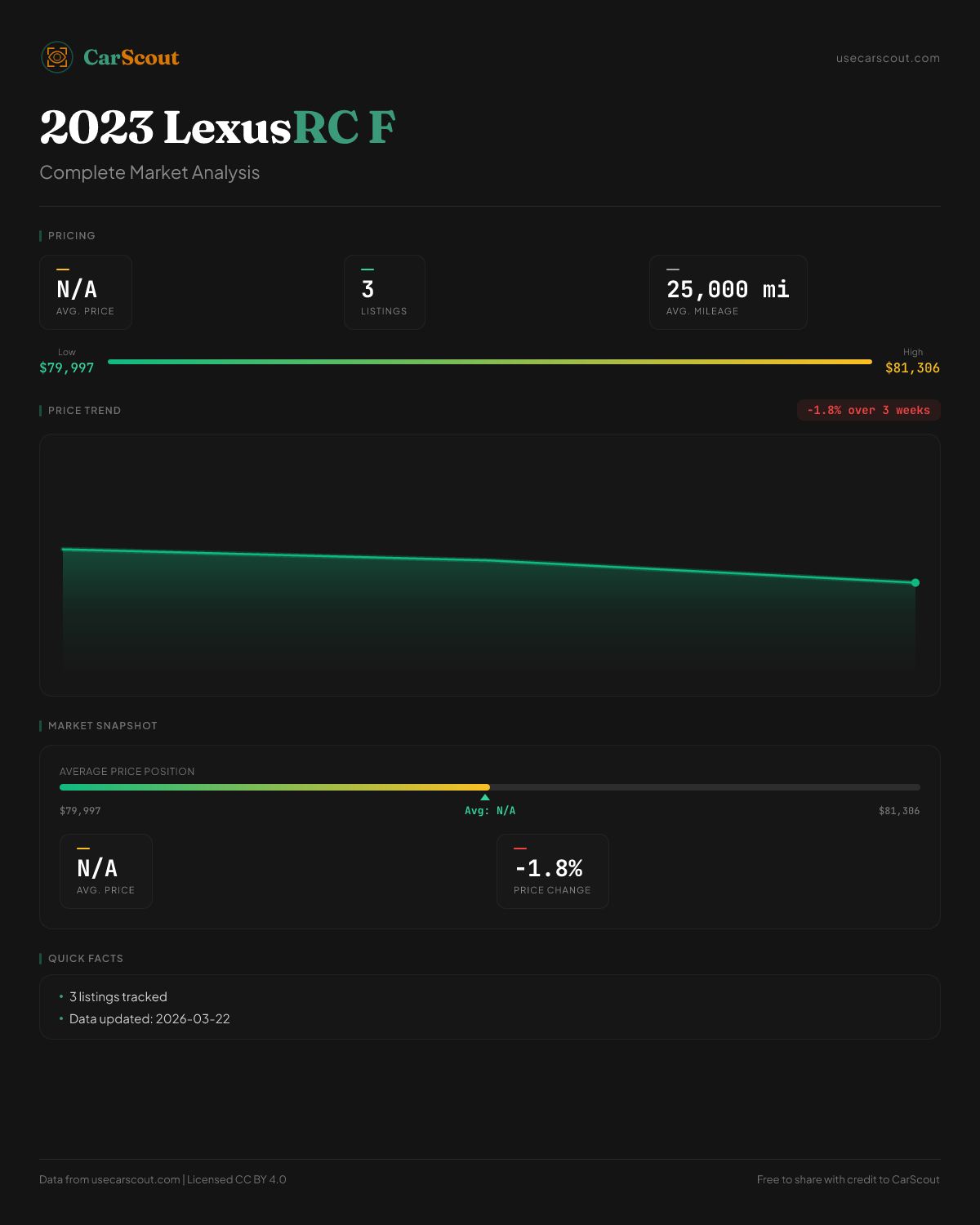 CarScout

usecarscout.com

2023 LexusRC F

Complete Market Analysis

PRICING

N/A
AVG. PRICE

3
LISTINGS

25,000 mi
AVG. MILEAGE

Low
$79,997

High
$81,306

PRICE TREND

-1.8% over 3 weeks

MARKET SNAPSHOT

AVERAGE PRICE POSITION

$79,997

Avg: N/A

$81,306

N/A
AVG. PRICE

-1.8%
PRICE CHANGE

QUICK FACTS

• 3 listings tracked
• Data updated: 2026-03-22

Data from usecarscout.com | Licensed CC BY 4.0

Free to share with credit to CarScout