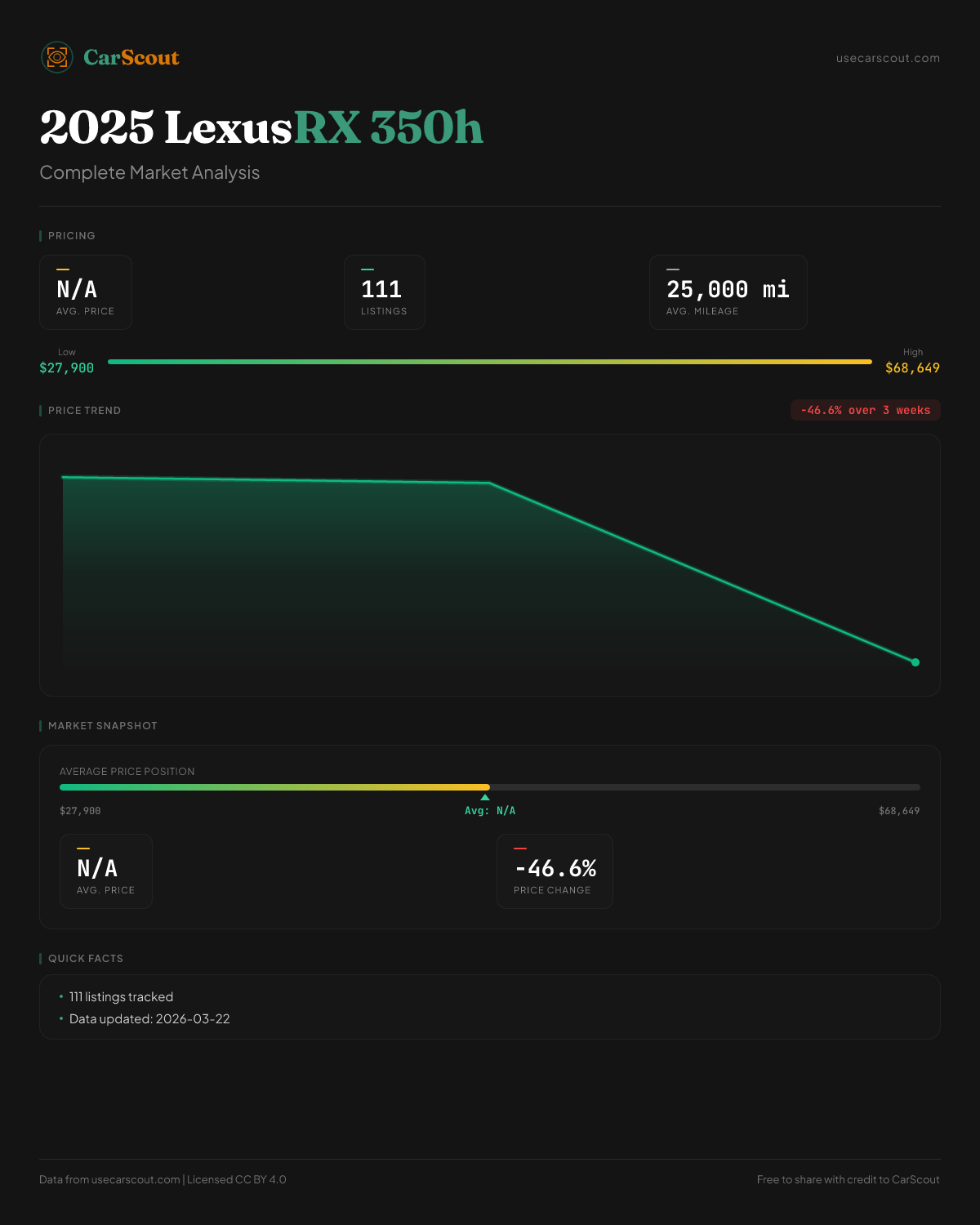 CarScout

usecarscout.com

2025 Lexus RX 350h

Complete Market Analysis

PRICING

N/A
AVG. PRICE

111
LISTINGS

25,000 mi
AVG. MILEAGE

Low
$27,900

High
$68,649

PRICE TREND

-46.6% over 3 weeks

MARKET SNAPSHOT

AVERAGE PRICE POSITION

$27,900

Avg: N/A

$68,649

N/A
AVG. PRICE

-46.6%
PRICE CHANGE

QUICK FACTS

• 111 listings tracked
• Data updated: 2026-03-22

Data from usecarscout.com | Licensed CC BY 4.0

Free to share with credit to CarScout