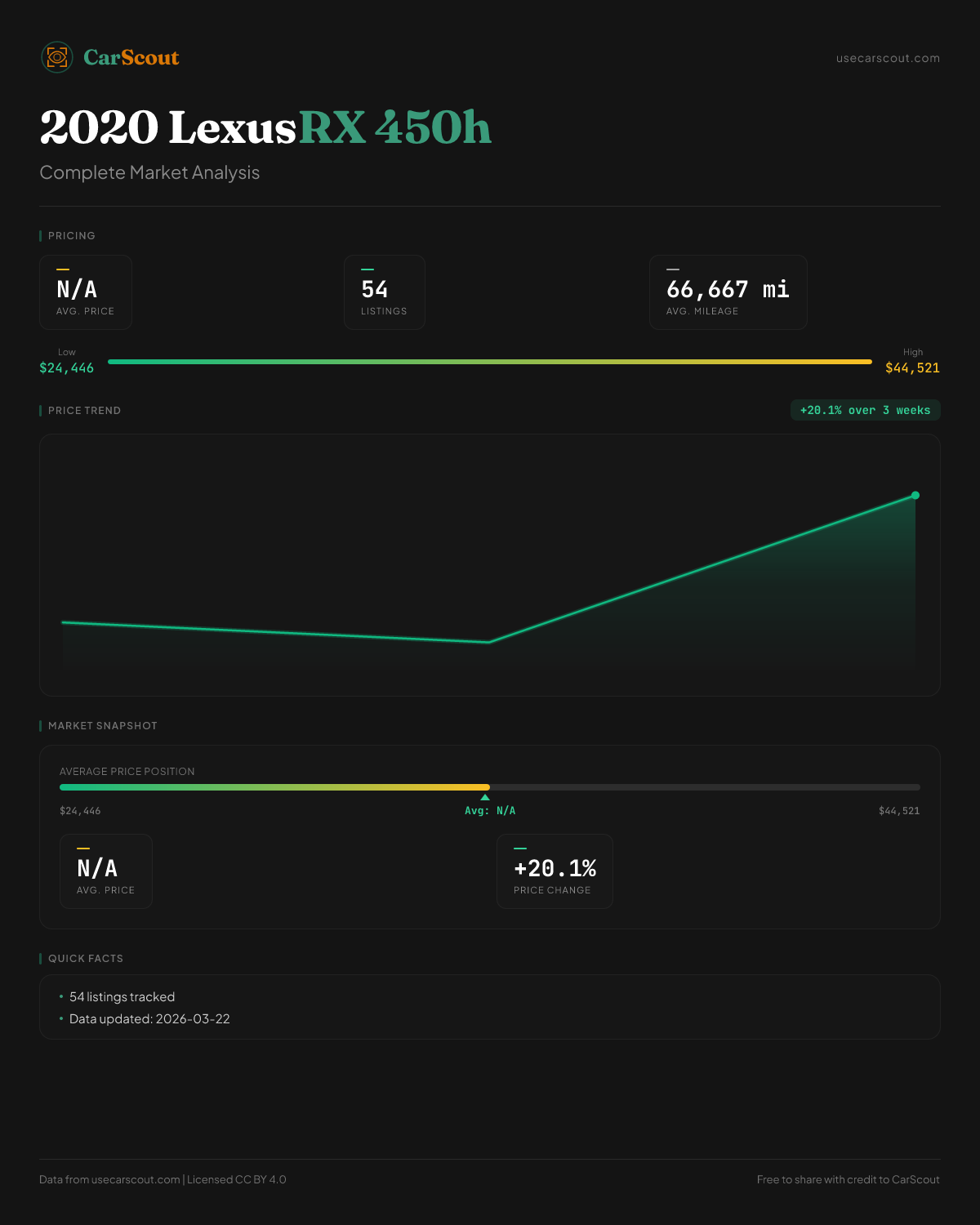 CarScout

usecarscout.com

2020 Lexus RX 450h

Complete Market Analysis

PRICING

N/A
AVG. PRICE

54
LISTINGS

66,667 mi
AVG. MILEAGE

Low
$24,446

High
$44,521

PRICE TREND

+20.1% over 3 weeks

MARKET SNAPSHOT

AVERAGE PRICE POSITION

$24,446

Avg: N/A

$44,521

N/A
AVG. PRICE

+20.1%
PRICE CHANGE

QUICK FACTS

• 54 listings tracked
• Data updated: 2026-03-22

Data from usecarscout.com | Licensed CC BY 4.0

Free to share with credit to CarScout