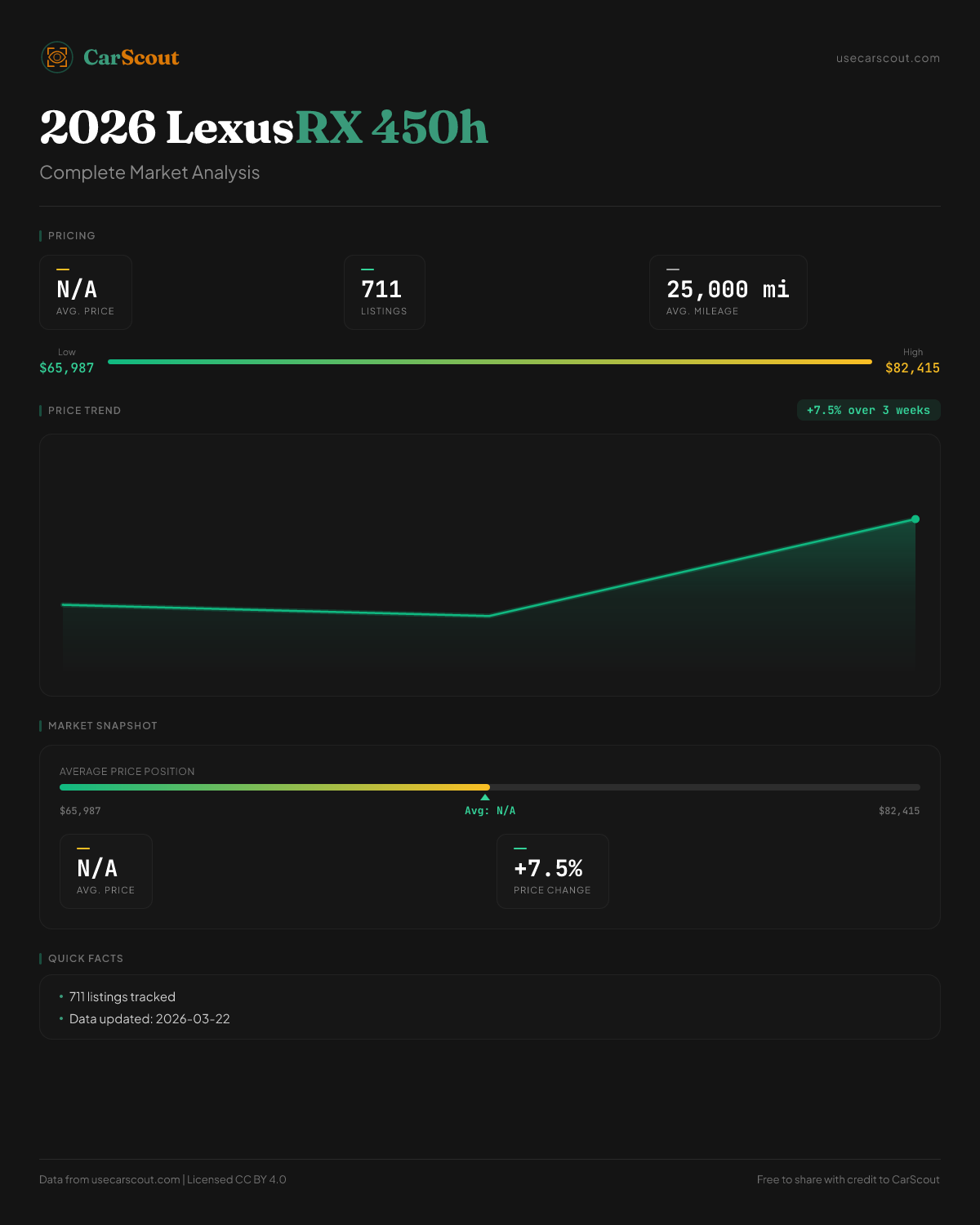 CarScout

usecarscout.com

2026 LexusRX 450h

Complete Market Analysis

PRICING

N/A
AVG. PRICE

711
LISTINGS

25,000 mi
AVG. MILEAGE

Low
$65,987

High
$82,415

PRICE TREND

+7.5% over 3 weeks

MARKET SNAPSHOT

AVERAGE PRICE POSITION

$65,987

Avg: N/A

$82,415

N/A
AVG. PRICE

+7.5%
PRICE CHANGE

QUICK FACTS

• 711 listings tracked
• Data updated: 2026-03-22

Data from usecarscout.com | Licensed CC BY 4.0

Free to share with credit to CarScout