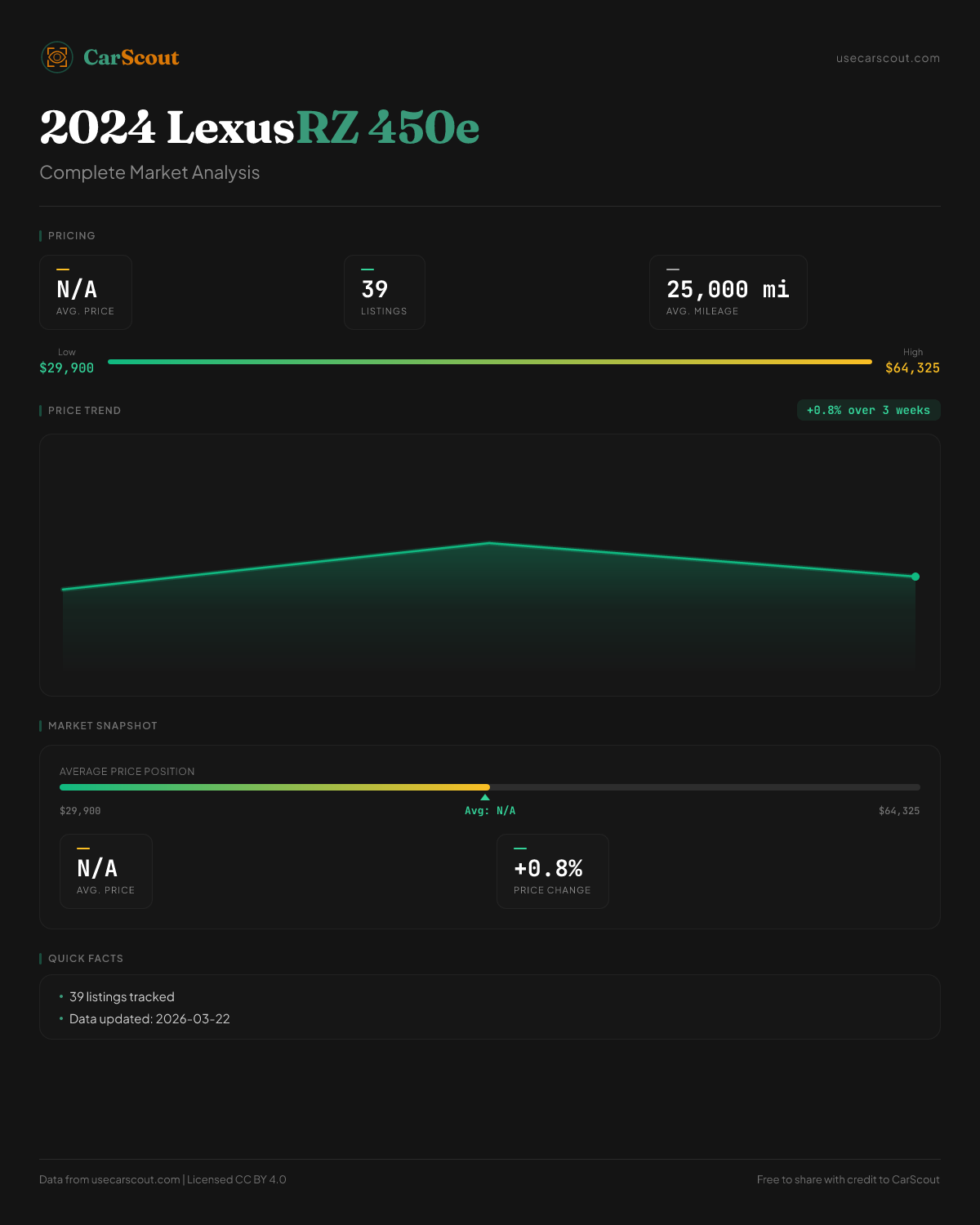 CarScout

usecarscout.com

2024 LexusRZ 450e

Complete Market Analysis

PRICING

N/A
AVG. PRICE

39
LISTINGS

25,000 mi
AVG. MILEAGE

Low
$29,900

High
$64,325

PRICE TREND

+0.8% over 3 weeks

MARKET SNAPSHOT

AVERAGE PRICE POSITION

$29,900

Avg: N/A

$64,325

N/A
AVG. PRICE

+0.8%
PRICE CHANGE

QUICK FACTS

• 39 listings tracked
• Data updated: 2026-03-22

Data from usecarscout.com | Licensed CC BY 4.0

Free to share with credit to CarScout