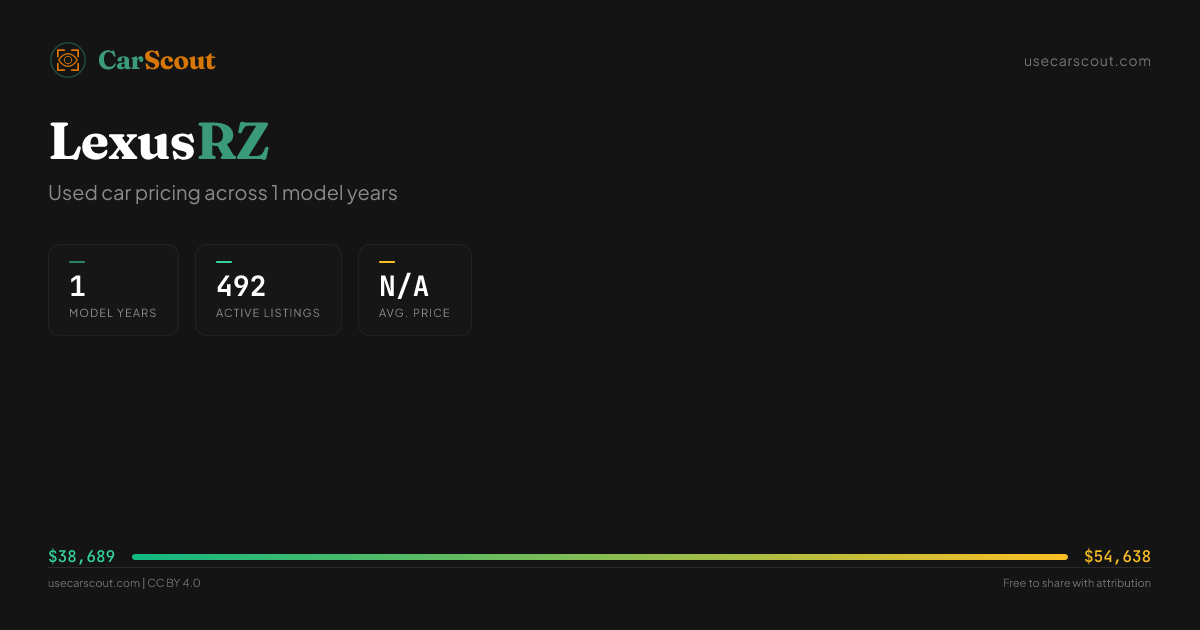 CarScout

usecarscout.com

LexusRZ

Used car pricing across 1 model years

1
MODEL YEARS

492
ACTIVE LISTINGS

N/A
AVG. PRICE

$38,689

$54,638

usecarscout.com | CC BY 4.0

Free to share with attribution