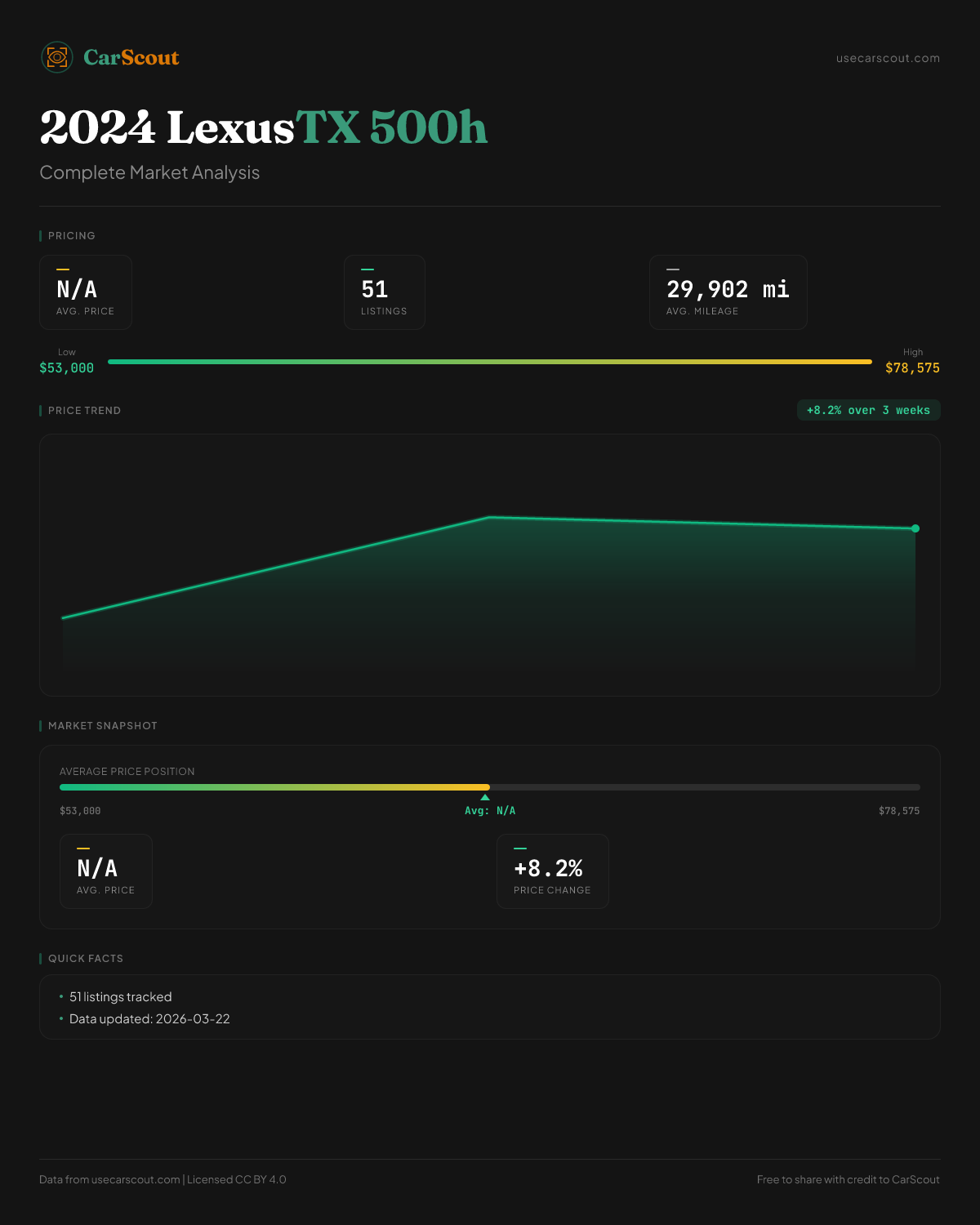 CarScout

usecarscout.com

2024 LexusTX 500h

Complete Market Analysis

PRICING

N/A
AVG. PRICE

51
LISTINGS

29,902 mi
AVG. MILEAGE

Low
$53,000

High
$78,575

PRICE TREND

+8.2% over 3 weeks

MARKET SNAPSHOT

AVERAGE PRICE POSITION

$53,000

Avg: N/A

$78,575

N/A
AVG. PRICE

+8.2%
PRICE CHANGE

QUICK FACTS

• 51 listings tracked
• Data updated: 2026-03-22

Data from usecarscout.com | Licensed CC BY 4.0

Free to share with credit to CarScout