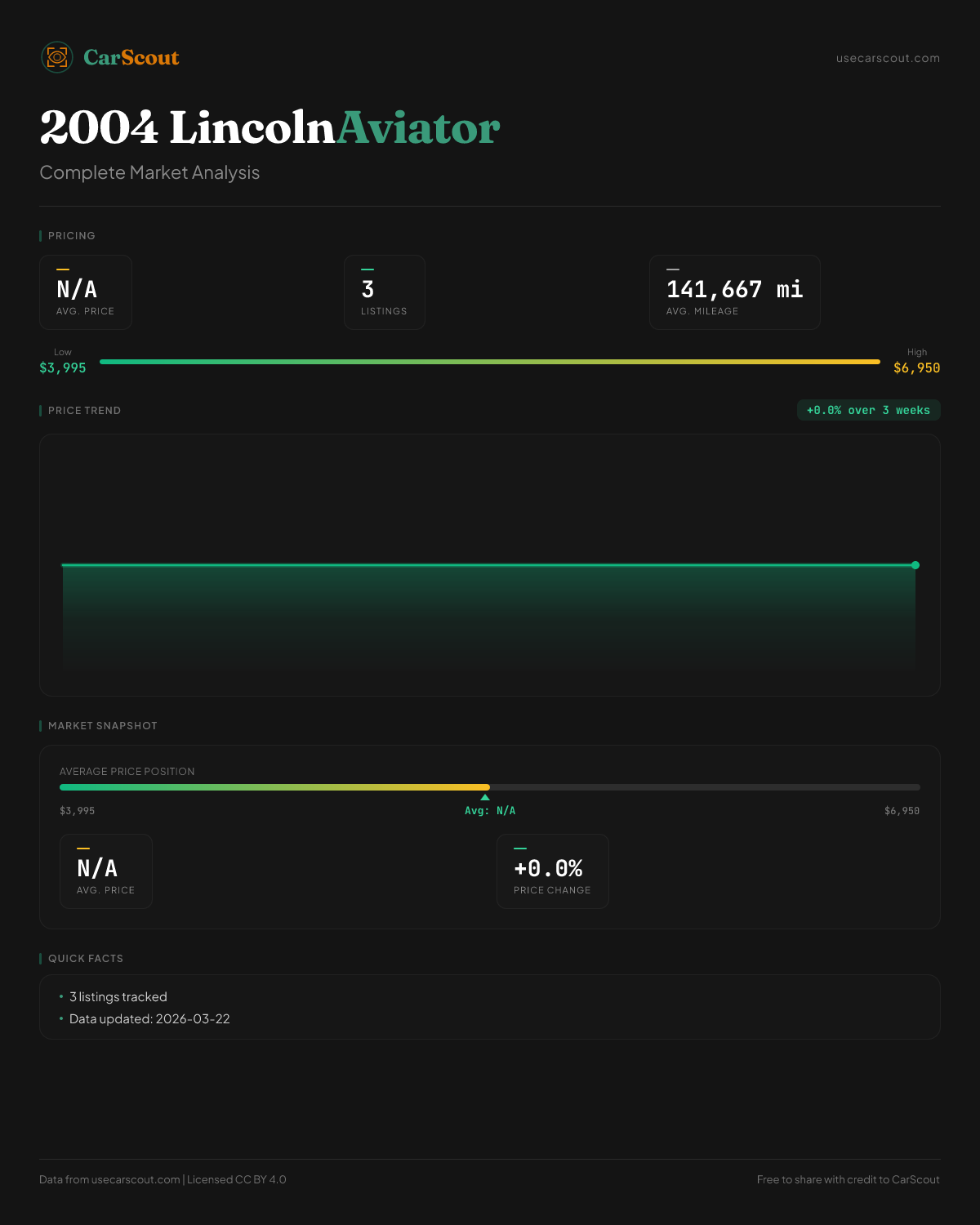 CarScout

usecarscout.com

2004 LincolnAviator

Complete Market Analysis

PRICING

N/A
AVG. PRICE

3
LISTINGS

141,667 mi
AVG. MILEAGE

Low
$3,995

High
$6,950

PRICE TREND

+0.0% over 3 weeks

MARKET SNAPSHOT

AVERAGE PRICE POSITION

$3,995

Avg: N/A

$6,950

N/A
AVG. PRICE

+0.0%
PRICE CHANGE

QUICK FACTS

• 3 listings tracked
• Data updated: 2026-03-22

Data from usecarscout.com | Licensed CC BY 4.0

Free to share with credit to CarScout