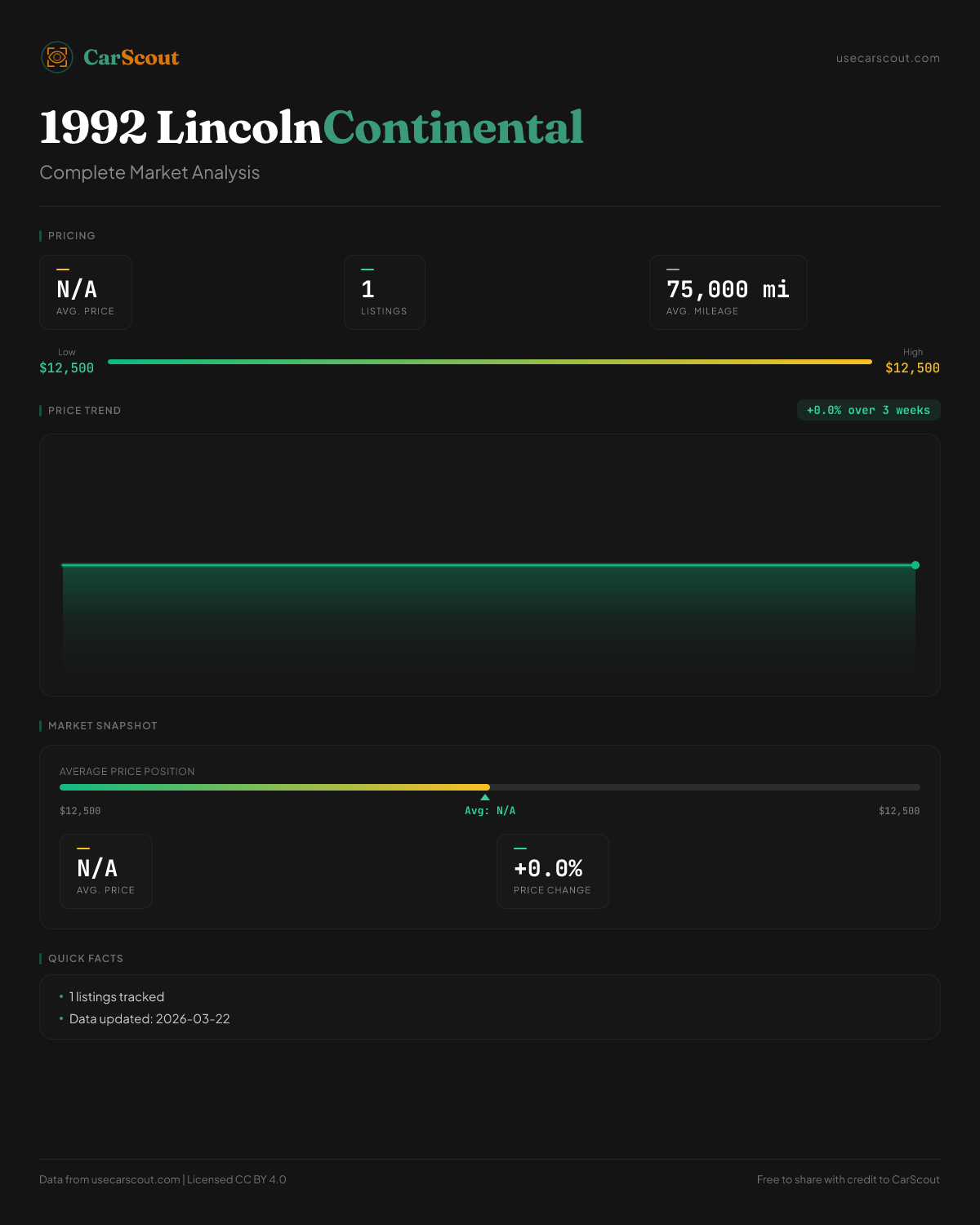 CarScout

usecarscout.com

1992 LincolnContinental

Complete Market Analysis

PRICING

N/A
AVG. PRICE

1
LISTINGS

75,000 mi
AVG. MILEAGE

Low
$12,500

High
$12,500

PRICE TREND

+0.0% over 3 weeks

MARKET SNAPSHOT

AVERAGE PRICE POSITION

$12,500

Avg: N/A

$12,500

N/A
AVG. PRICE

+0.0%
PRICE CHANGE

QUICK FACTS

• 1 listings tracked
• Data updated: 2026-03-22

Data from usecarscout.com | Licensed CC BY 4.0

Free to share with credit to CarScout