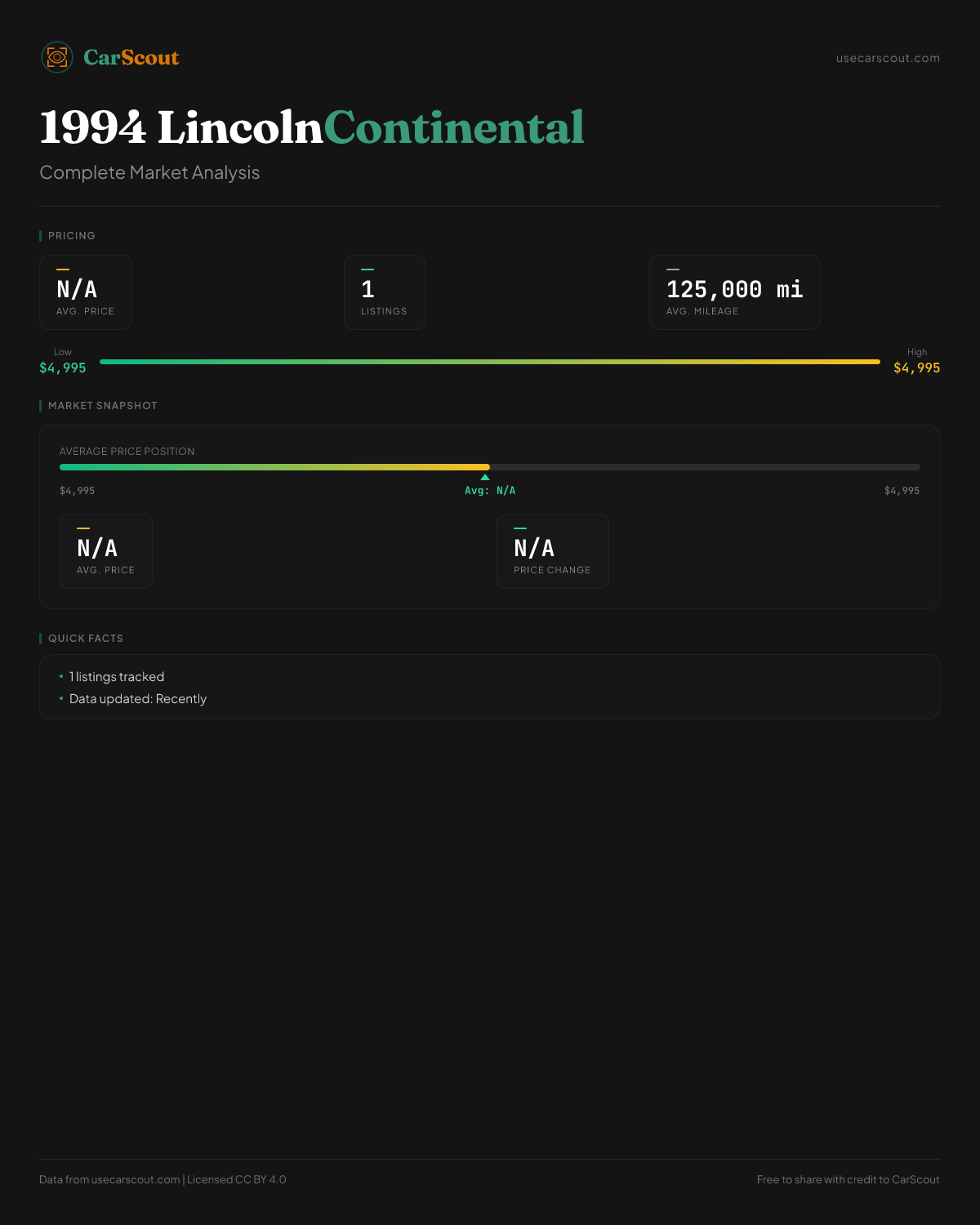 CarScout

usecarscout.com

1994 LincolnContinental

Complete Market Analysis

PRICING

N/A
AVG. PRICE

1
LISTINGS

125,000 mi
AVG. MILEAGE

Low
$4,995

High
$4,995

MARKET SNAPSHOT

AVERAGE PRICE POSITION

$4,995

Avg: N/A

$4,995

N/A
AVG. PRICE

N/A
PRICE CHANGE

QUICK FACTS

• 1 listings tracked
• Data updated: Recently

Data from usecarscout.com | Licensed CC BY 4.0

Free to share with credit to CarScout