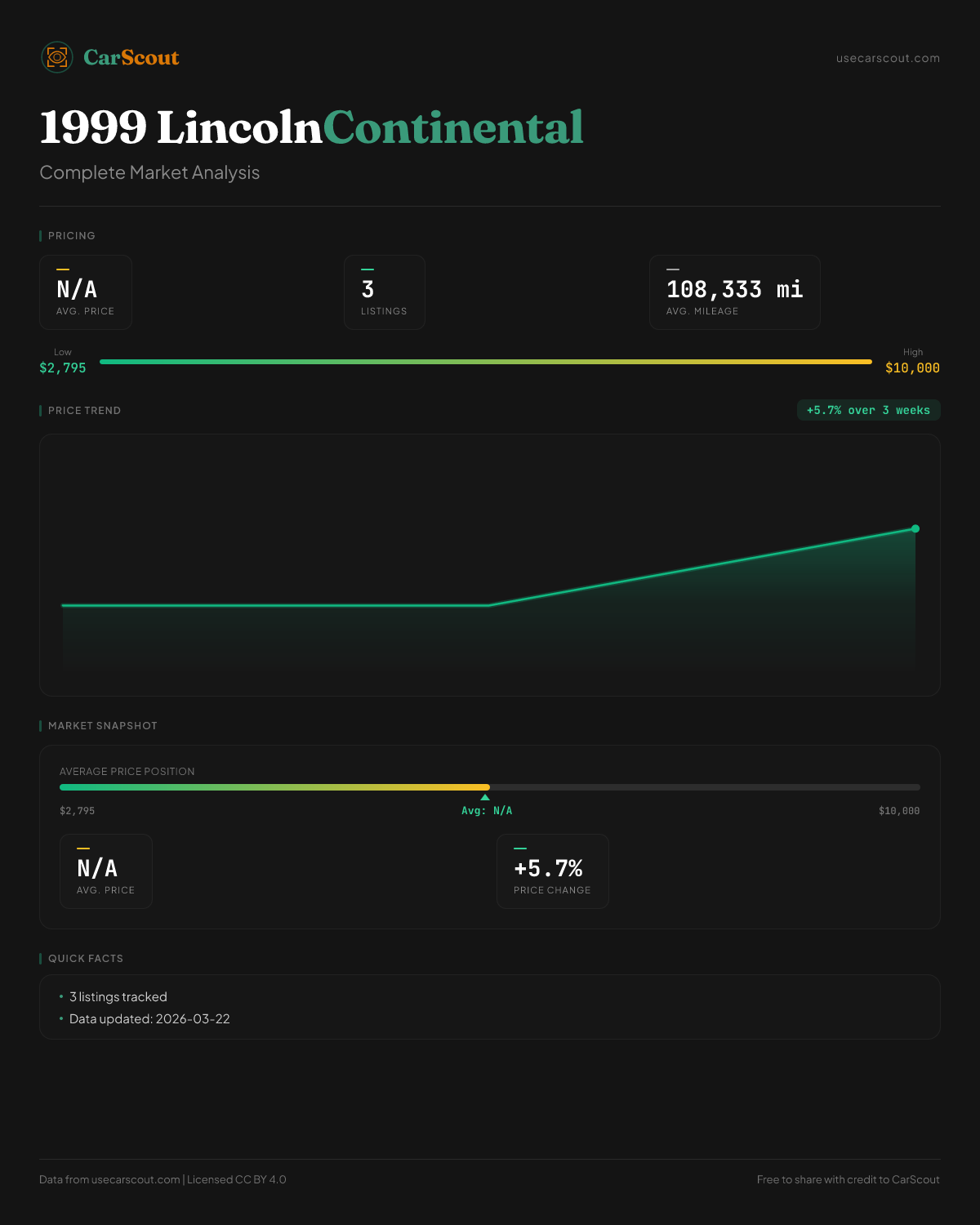 CarScout

usecarscout.com

1999 LincolnContinental

Complete Market Analysis

PRICING

N/A
AVG. PRICE

3
LISTINGS

108,333 mi
AVG. MILEAGE

Low
$2,795

High
$10,000

PRICE TREND

+5.7% over 3 weeks

MARKET SNAPSHOT

AVERAGE PRICE POSITION

$2,795

Avg: N/A

$10,000

N/A
AVG. PRICE

+5.7%
PRICE CHANGE

QUICK FACTS

• 3 listings tracked
• Data updated: 2026-03-22

Data from usecarscout.com | Licensed CC BY 4.0

Free to share with credit to CarScout