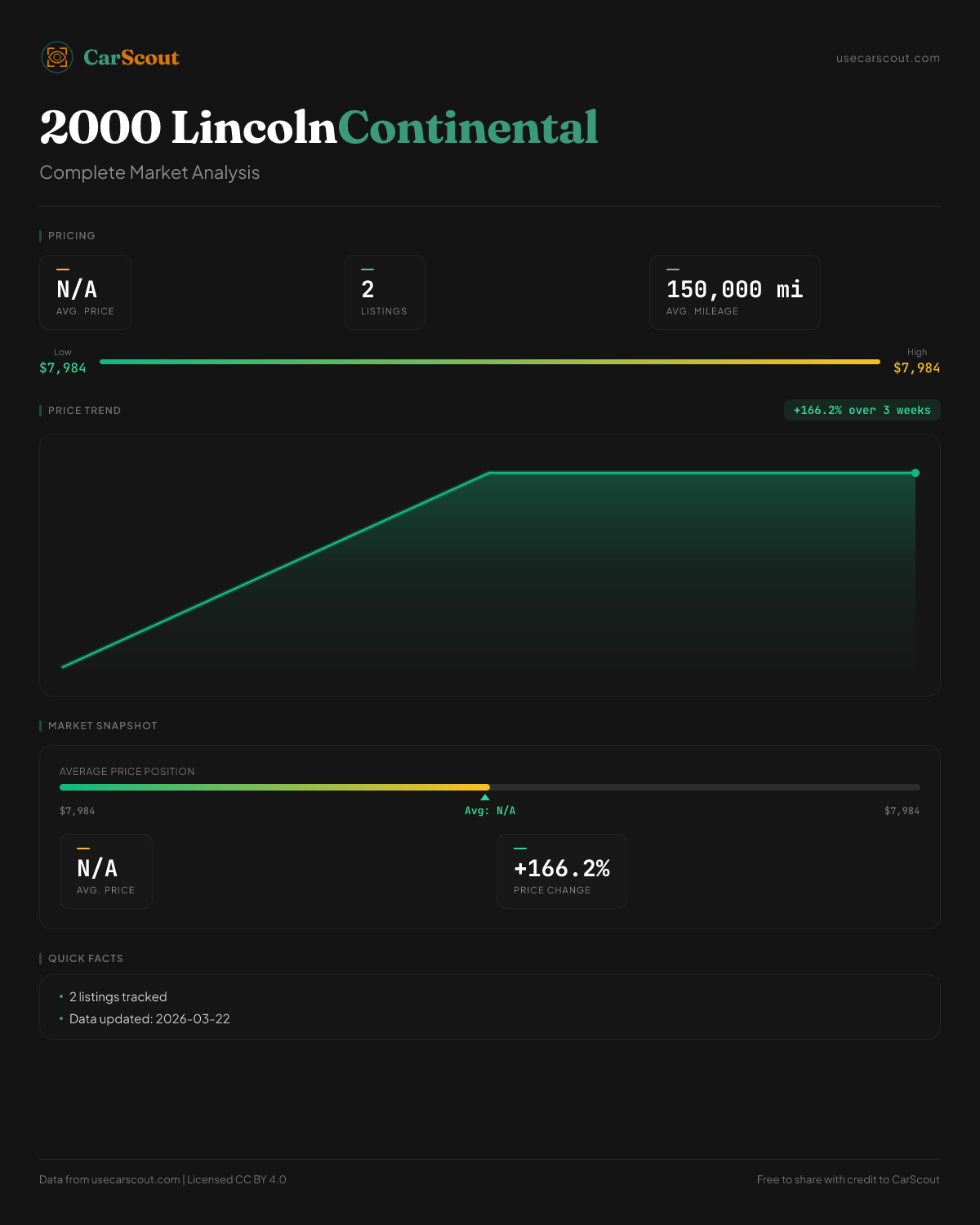 CarScout

usecarscout.com

2000 LincolnContinental

Complete Market Analysis

PRICING

N/A
AVG. PRICE

2
LISTINGS

150,000 mi
AVG. MILEAGE

Low
$7,984

High
$7,984

PRICE TREND

+166.2% over 3 weeks

MARKET SNAPSHOT

AVERAGE PRICE POSITION

$7,984

Avg: N/A

$7,984

N/A
AVG. PRICE

+166.2%
PRICE CHANGE

QUICK FACTS

• 2 listings tracked
• Data updated: 2026-03-22

Data from usecarscout.com | Licensed CC BY 4.0

Free to share with credit to CarScout