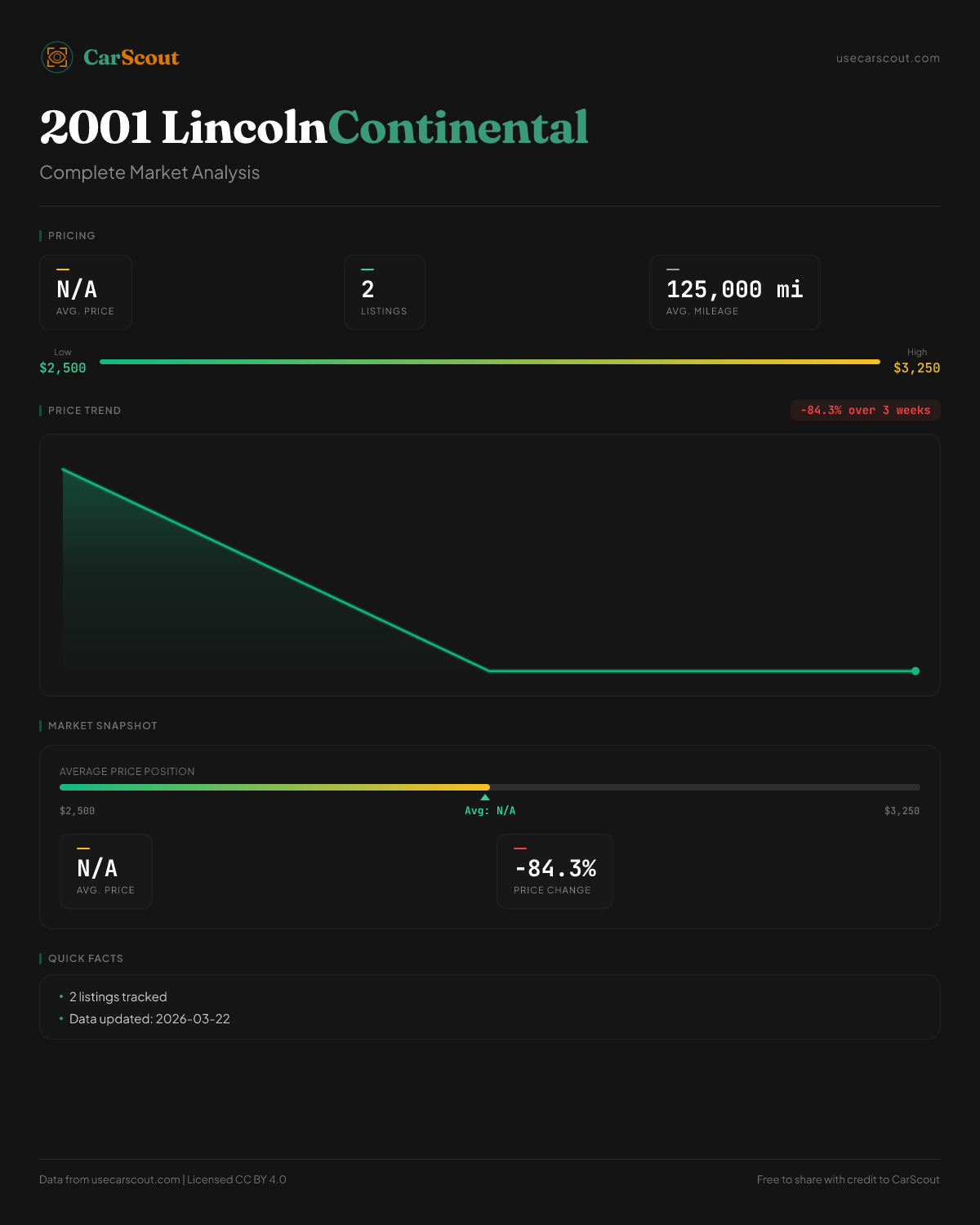 CarScout

usecarscout.com

2001 LincolnContinental

Complete Market Analysis

PRICING

N/A
AVG. PRICE

2
LISTINGS

125,000 mi
AVG. MILEAGE

Low
$2,500

High
$3,250

PRICE TREND

-84.3% over 3 weeks

MARKET SNAPSHOT

AVERAGE PRICE POSITION

$2,500

Avg: N/A

$3,250

N/A
AVG. PRICE

-84.3%
PRICE CHANGE

QUICK FACTS

• 2 listings tracked
• Data updated: 2026-03-22

Data from usecarscout.com | Licensed CC BY 4.0

Free to share with credit to CarScout