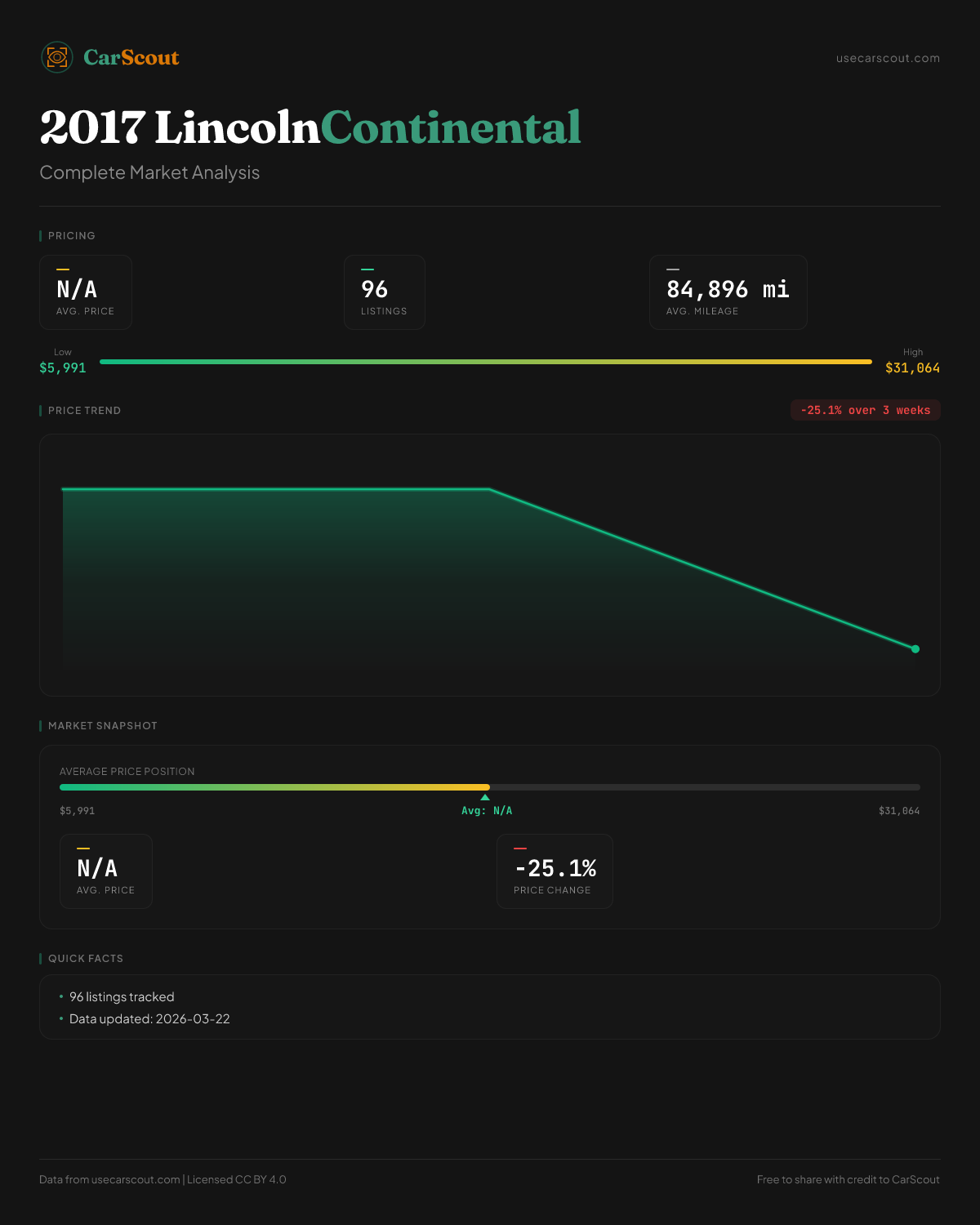 CarScout

usecarscout.com

2017 LincolnContinental

Complete Market Analysis

PRICING

N/A
AVG. PRICE

96
LISTINGS

84,896 mi
AVG. MILEAGE

Low
$5,991

High
$31,064

PRICE TREND

-25.1% over 3 weeks

MARKET SNAPSHOT

AVERAGE PRICE POSITION

$5,991

Avg: N/A

$31,064

N/A
AVG. PRICE

-25.1%
PRICE CHANGE

QUICK FACTS

• 96 listings tracked
• Data updated: 2026-03-22

Data from usecarscout.com | Licensed CC BY 4.0

Free to share with credit to CarScout