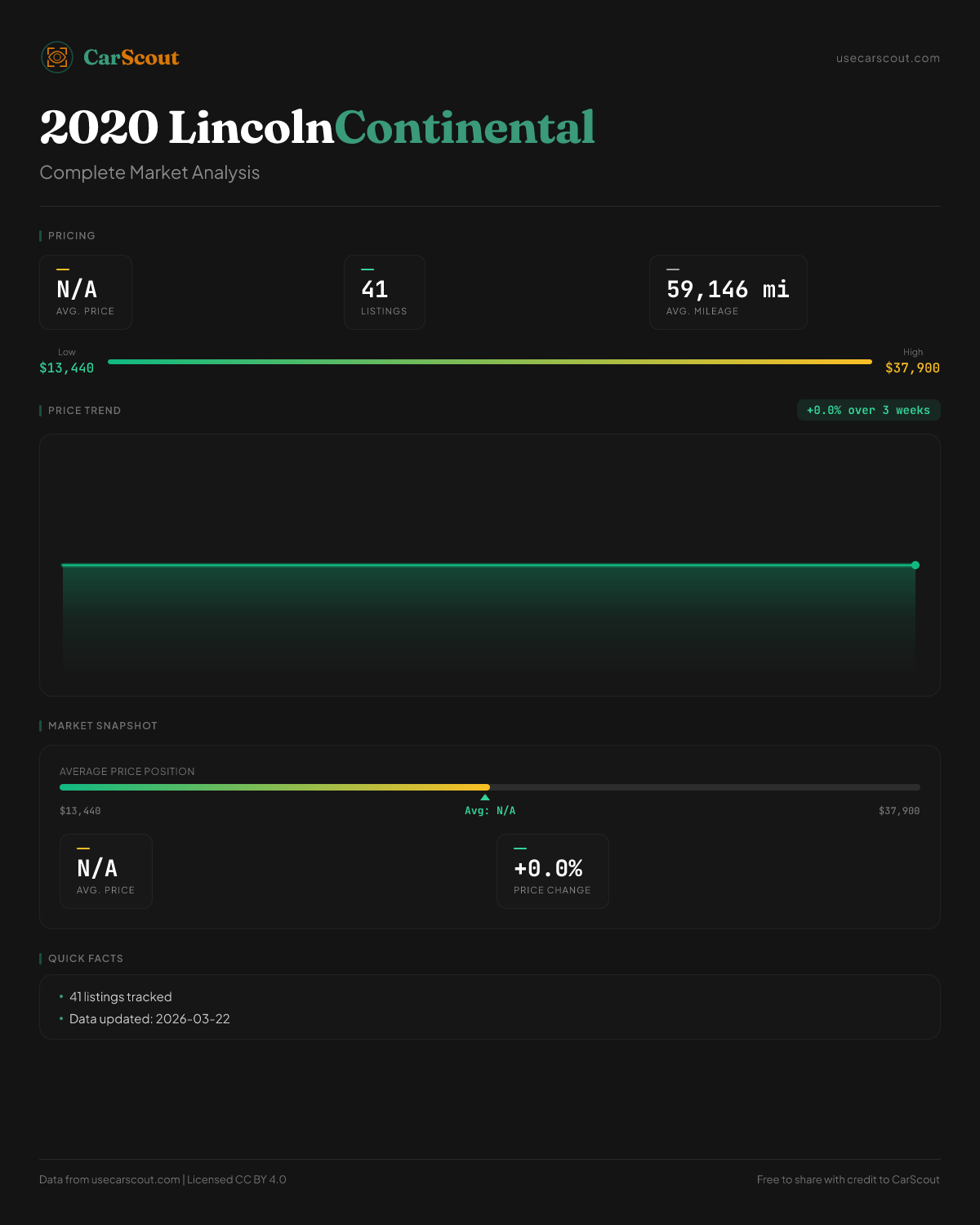 CarScout

usecarscout.com

2020 LincolnContinental

Complete Market Analysis

PRICING

N/A
AVG. PRICE

41
LISTINGS

59,146 mi
AVG. MILEAGE

Low
$13,440

High
$37,900

PRICE TREND

+0.0% over 3 weeks

MARKET SNAPSHOT

AVERAGE PRICE POSITION

$13,440

Avg: N/A

$37,900

N/A
AVG. PRICE

+0.0%
PRICE CHANGE

QUICK FACTS

• 41 listings tracked
• Data updated: 2026-03-22

Data from usecarscout.com | Licensed CC BY 4.0

Free to share with credit to CarScout