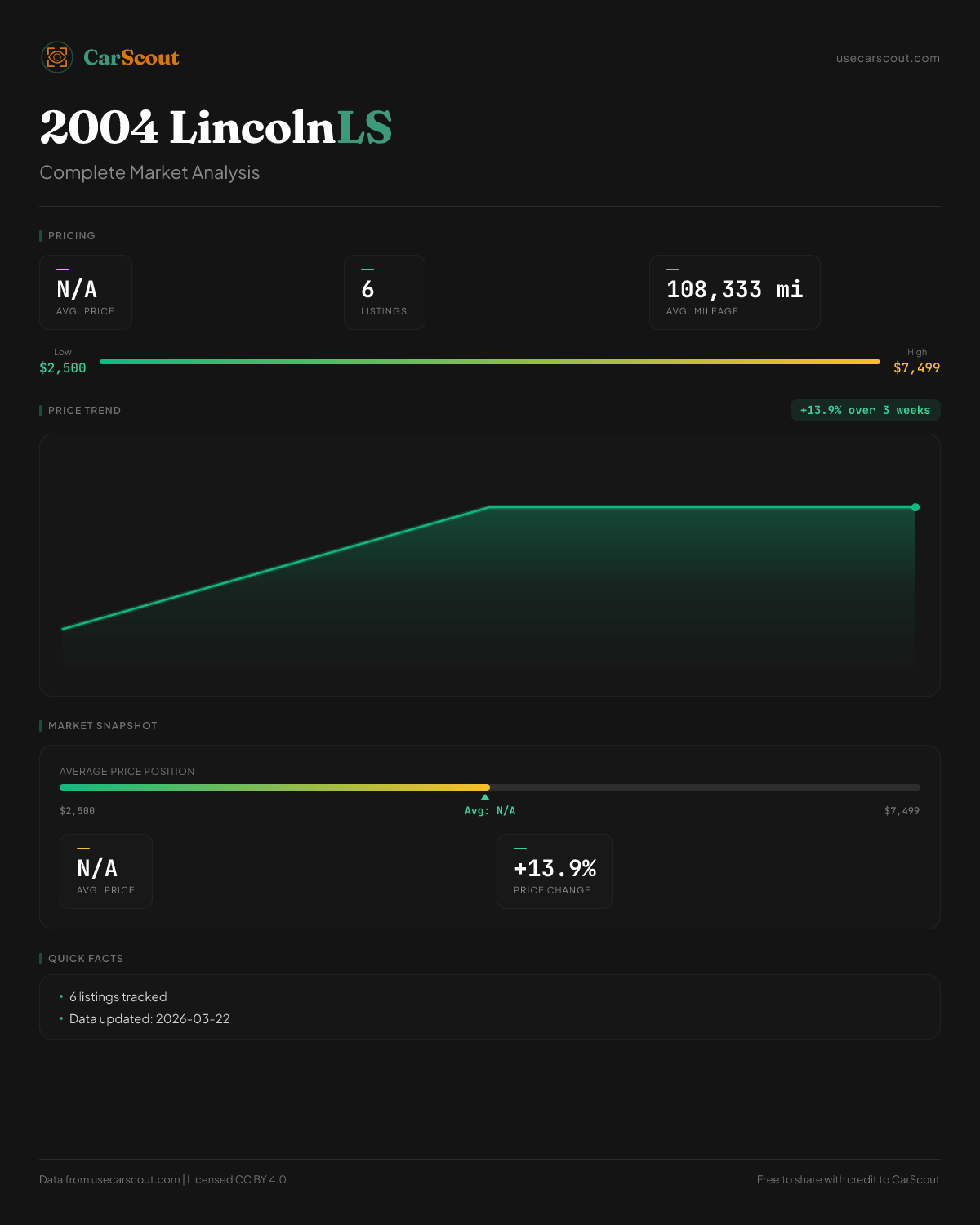 CarScout

usecarscout.com

2004 LincolnLS

Complete Market Analysis

PRICING

N/A
AVG. PRICE

6
LISTINGS

108,333 mi
AVG. MILEAGE

Low
$2,500

High
$7,499

PRICE TREND

+13.9% over 3 weeks

MARKET SNAPSHOT

AVERAGE PRICE POSITION

$2,500

Avg: N/A

$7,499

N/A
AVG. PRICE

+13.9%
PRICE CHANGE

QUICK FACTS

• 6 listings tracked
• Data updated: 2026-03-22

Data from usecarscout.com | Licensed CC BY 4.0

Free to share with credit to CarScout