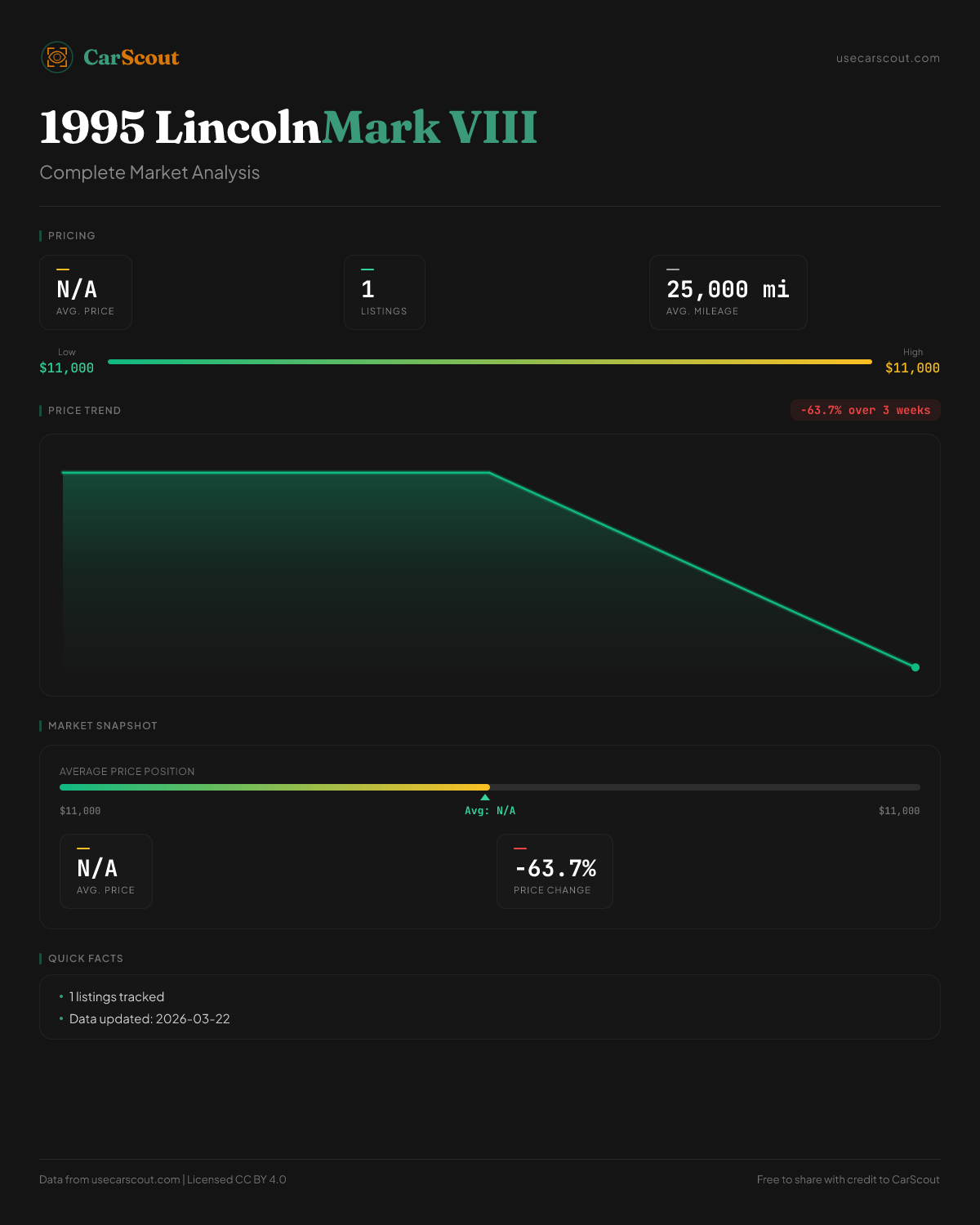 CarScout

usecarscout.com

1995 LincolnMark VIII

Complete Market Analysis

PRICING

N/A
AVG. PRICE

1
LISTINGS

25,000 mi
AVG. MILEAGE

Low
$11,000

High
$11,000

PRICE TREND

-63.7% over 3 weeks

MARKET SNAPSHOT

AVERAGE PRICE POSITION

$11,000

Avg: N/A

$11,000

N/A
AVG. PRICE

-63.7%
PRICE CHANGE

QUICK FACTS

• 1 listings tracked
• Data updated: 2026-03-22

Data from usecarscout.com | Licensed CC BY 4.0

Free to share with credit to CarScout