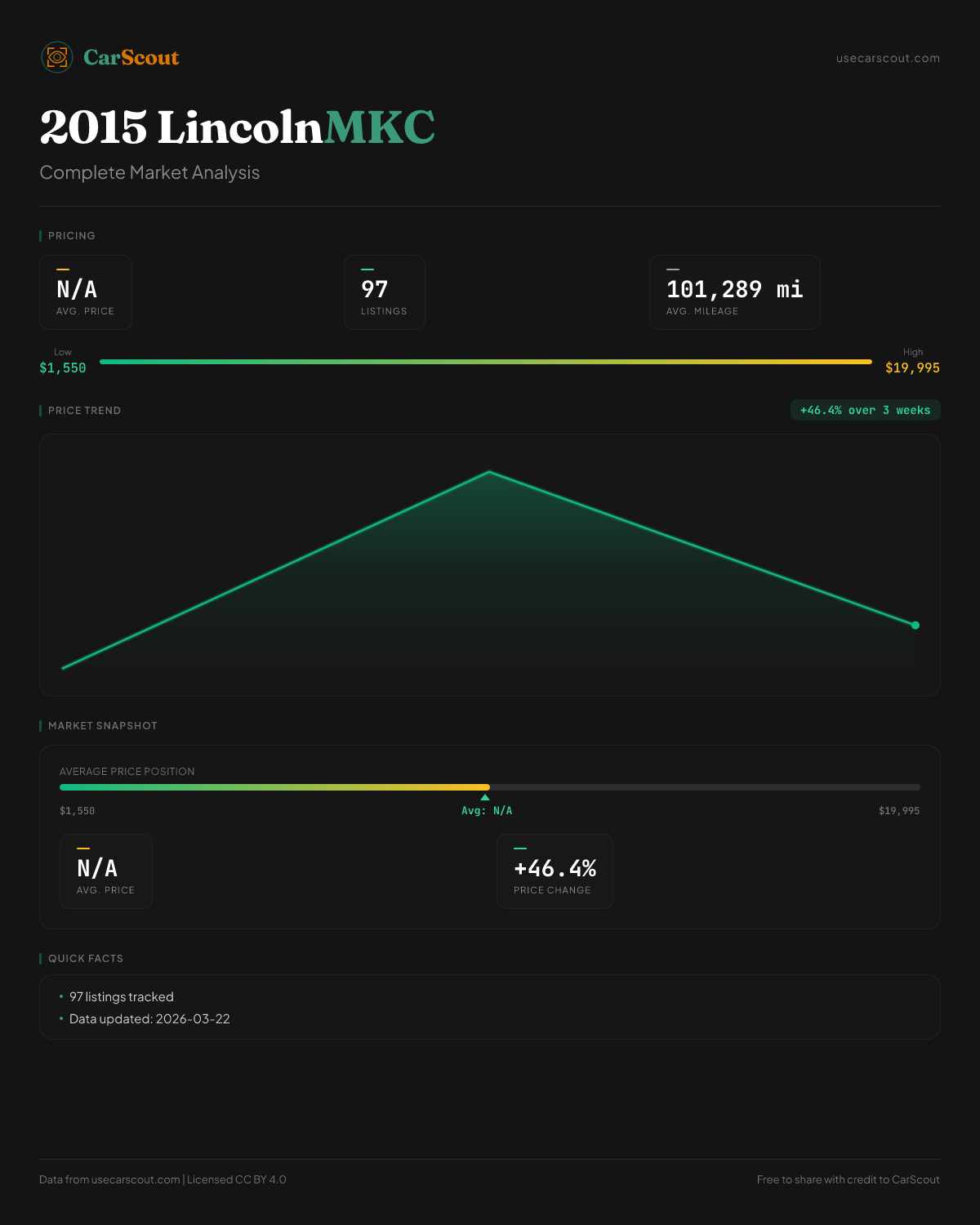 CarScout

usecarscout.com

2015 LincolnMKC

Complete Market Analysis

PRICING

N/A
AVG. PRICE

97
LISTINGS

101,289 mi
AVG. MILEAGE

Low
$1,550

High
$19,995

PRICE TREND

+46.4% over 3 weeks

MARKET SNAPSHOT

AVERAGE PRICE POSITION

$1,550

Avg: N/A

$19,995

N/A
AVG. PRICE

+46.4%
PRICE CHANGE

QUICK FACTS

• 97 listings tracked
• Data updated: 2026-03-22

Data from usecarscout.com | Licensed CC BY 4.0

Free to share with credit to CarScout