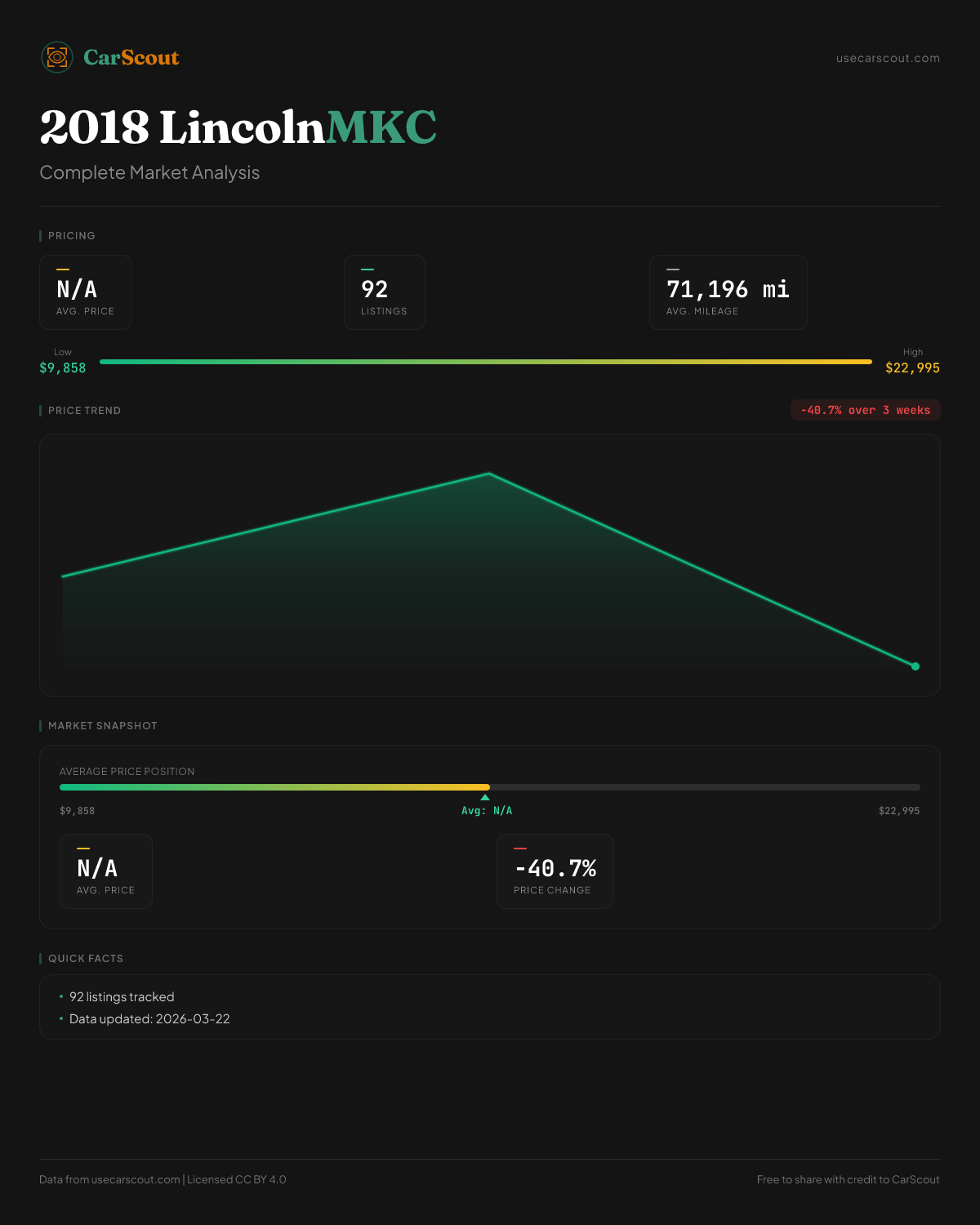 CarScout

usecarscout.com

2018 LincolnMKC

Complete Market Analysis

PRICING

N/A
AVG. PRICE

92
LISTINGS

71,196 mi
AVG. MILEAGE

Low
$9,858

High
$22,995

PRICE TREND

-40.7% over 3 weeks

MARKET SNAPSHOT

AVERAGE PRICE POSITION

$9,858

Avg: N/A

$22,995

N/A
AVG. PRICE

-40.7%
PRICE CHANGE

QUICK FACTS

• 92 listings tracked
• Data updated: 2026-03-22

Data from usecarscout.com | Licensed CC BY 4.0

Free to share with credit to CarScout