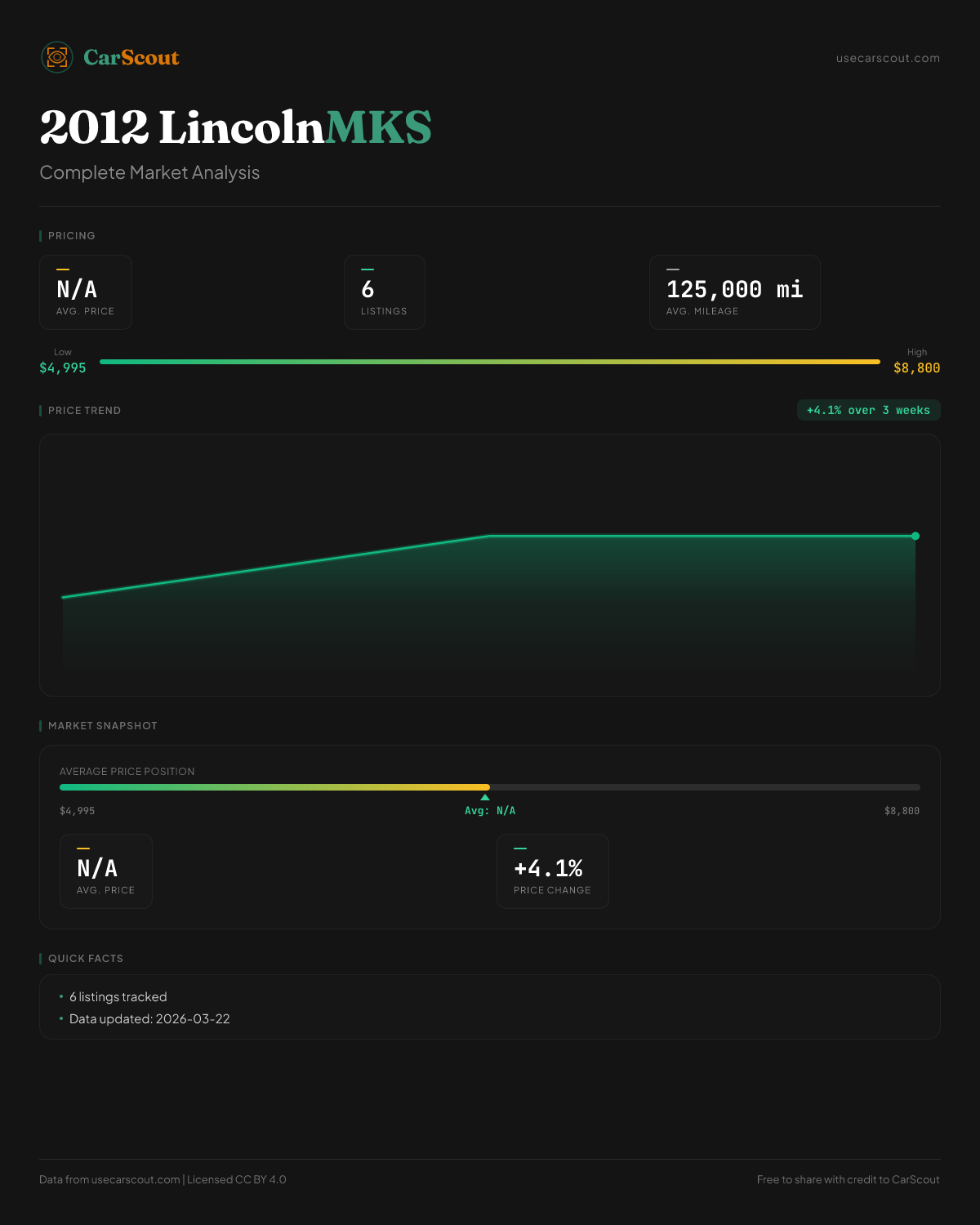 CarScout

usecarscout.com

2012 LincolnMKS

Complete Market Analysis

PRICING

N/A
AVG. PRICE

6
LISTINGS

125,000 mi
AVG. MILEAGE

Low
$4,995

High
$8,800

PRICE TREND

+4.1% over 3 weeks

MARKET SNAPSHOT

AVERAGE PRICE POSITION

$4,995

Avg: N/A

$8,800

N/A
AVG. PRICE

+4.1%
PRICE CHANGE

QUICK FACTS

• 6 listings tracked
• Data updated: 2026-03-22

Data from usecarscout.com | Licensed CC BY 4.0

Free to share with credit to CarScout