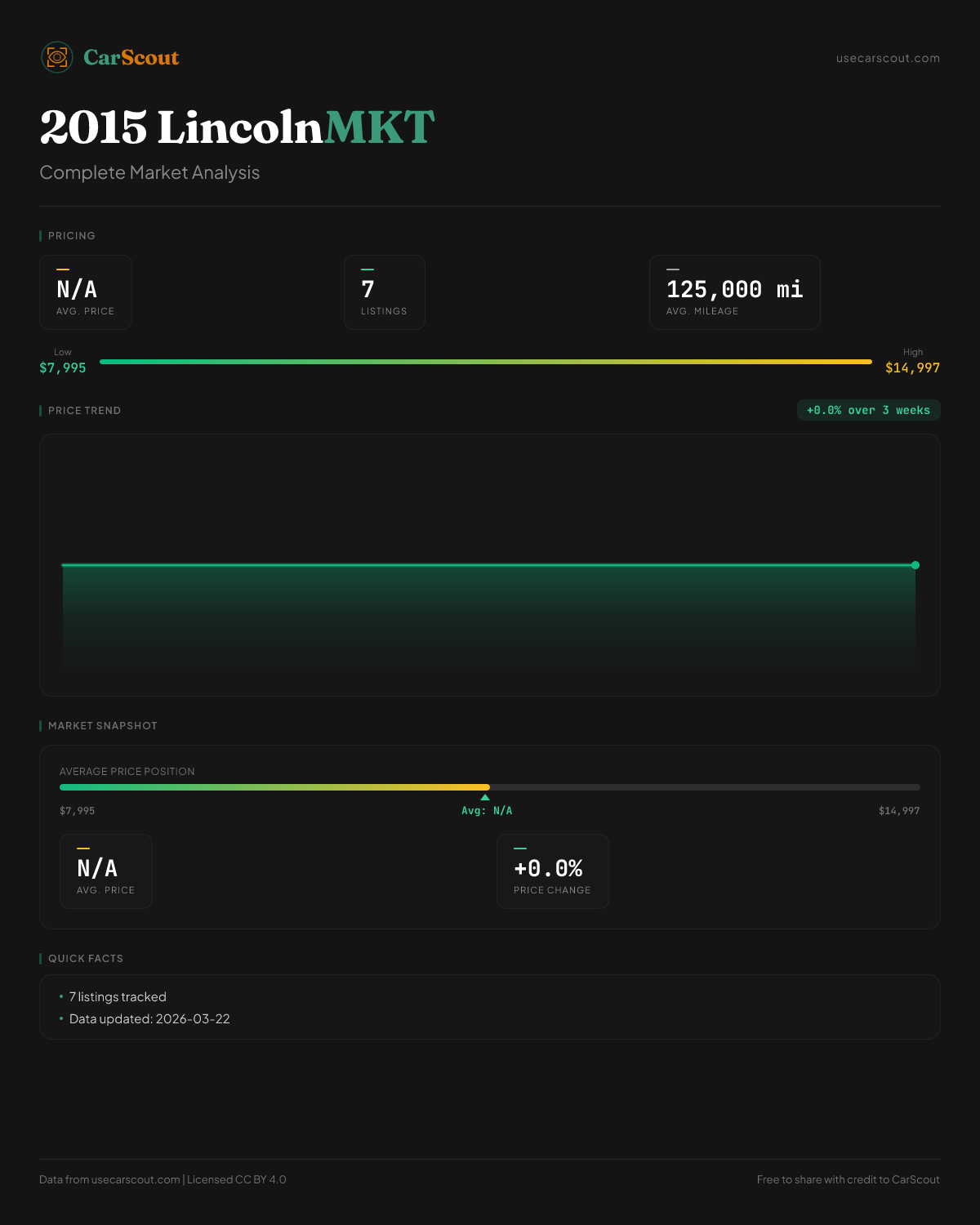 CarScout

usecarscout.com

2015 LincolnMKT

Complete Market Analysis

PRICING

N/A
AVG. PRICE

7
LISTINGS

125,000 mi
AVG. MILEAGE

Low
$7,995

High
$14,997

PRICE TREND

+0.0% over 3 weeks

MARKET SNAPSHOT

AVERAGE PRICE POSITION

$7,995

Avg: N/A

$14,997

N/A
AVG. PRICE

+0.0%
PRICE CHANGE

QUICK FACTS

• 7 listings tracked
• Data updated: 2026-03-22

Data from usecarscout.com | Licensed CC BY 4.0

Free to share with credit to CarScout