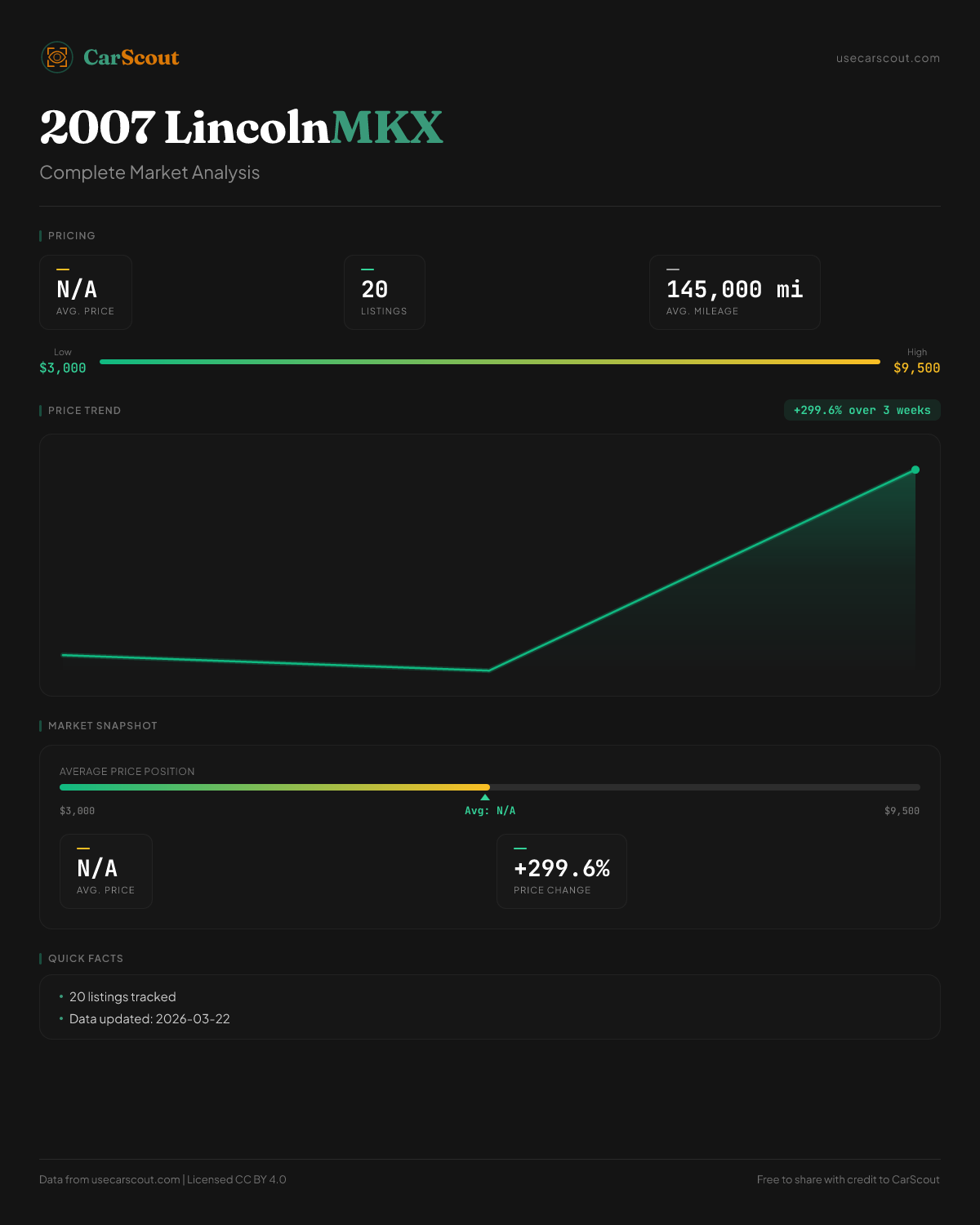 CarScout

usecarscout.com

2007 LincolnMKX

Complete Market Analysis

PRICING

N/A
AVG. PRICE

20
LISTINGS

145,000 mi
AVG. MILEAGE

Low
$3,000

High
$9,500

PRICE TREND

+299.6% over 3 weeks

MARKET SNAPSHOT

AVERAGE PRICE POSITION

$3,000

Avg: N/A

$9,500

N/A
AVG. PRICE

+299.6%
PRICE CHANGE

QUICK FACTS

• 20 listings tracked
• Data updated: 2026-03-22

Data from usecarscout.com | Licensed CC BY 4.0

Free to share with credit to CarScout