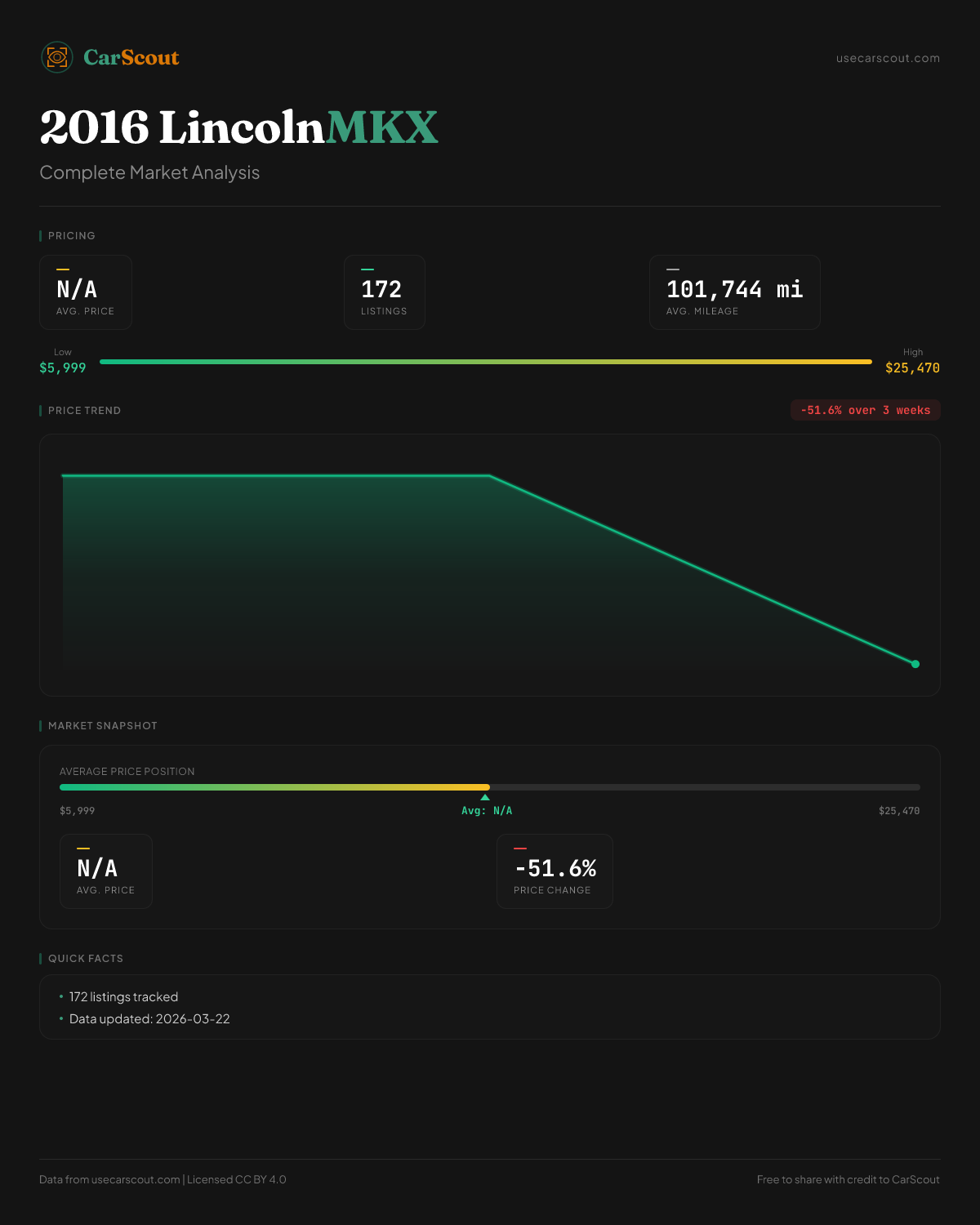 CarScout

usecarscout.com

2016 LincolnMKX

Complete Market Analysis

PRICING

N/A
AVG. PRICE

172
LISTINGS

101,744 mi
AVG. MILEAGE

Low
$5,999

High
$25,470

PRICE TREND

-51.6% over 3 weeks

MARKET SNAPSHOT

AVERAGE PRICE POSITION

$5,999

Avg: N/A

$25,470

N/A
AVG. PRICE

-51.6%
PRICE CHANGE

QUICK FACTS

• 172 listings tracked
• Data updated: 2026-03-22

Data from usecarscout.com | Licensed CC BY 4.0

Free to share with credit to CarScout