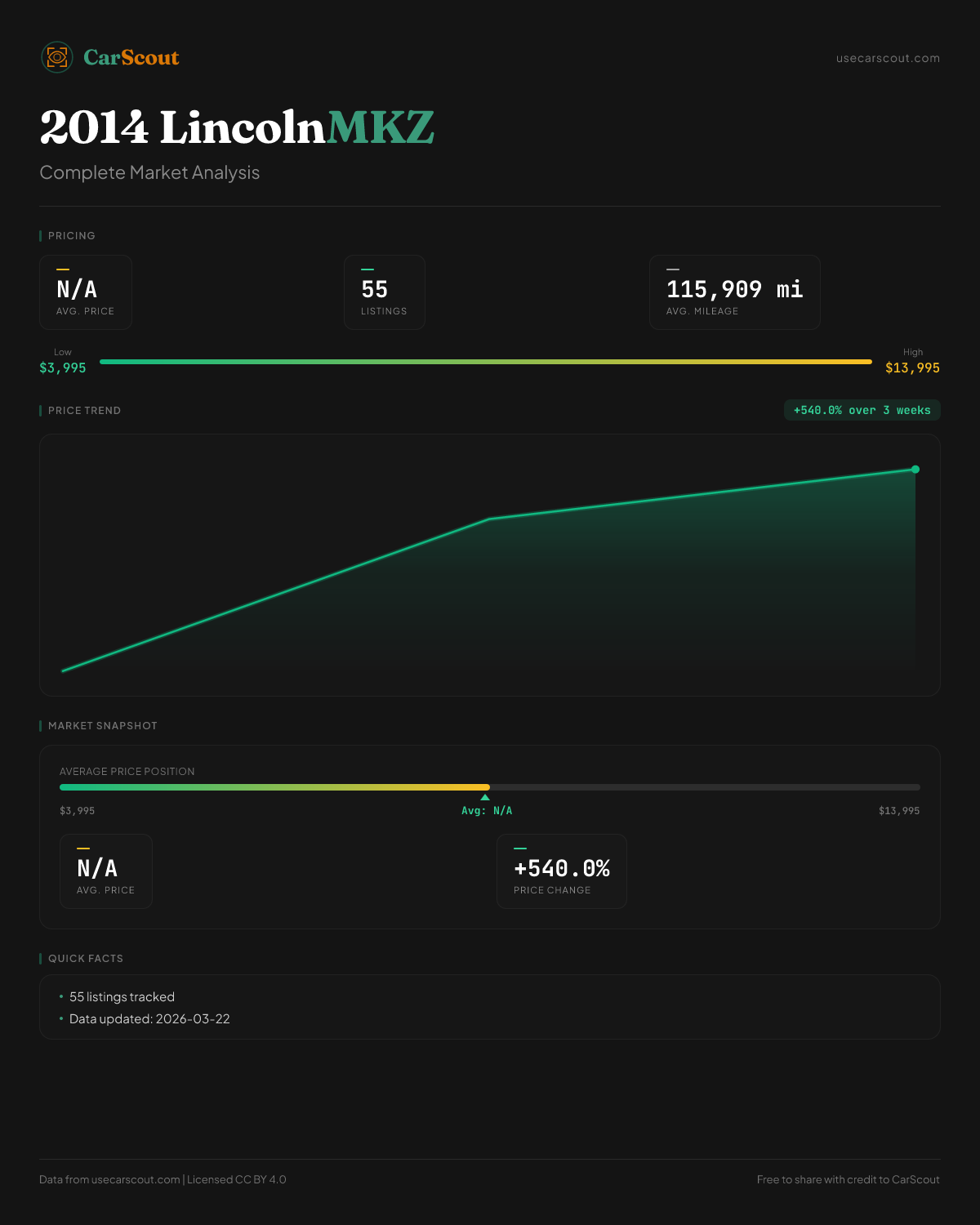 CarScout

usecarscout.com

2014 LincolnMKZ

Complete Market Analysis

PRICING

N/A
AVG. PRICE

55
LISTINGS

115,909 mi
AVG. MILEAGE

Low
$3,995

High
$13,995

PRICE TREND

+540.0% over 3 weeks

MARKET SNAPSHOT

AVERAGE PRICE POSITION

$3,995

Avg: N/A

$13,995

N/A
AVG. PRICE

+540.0%
PRICE CHANGE

QUICK FACTS

• 55 listings tracked
• Data updated: 2026-03-22

Data from usecarscout.com | Licensed CC BY 4.0

Free to share with credit to CarScout