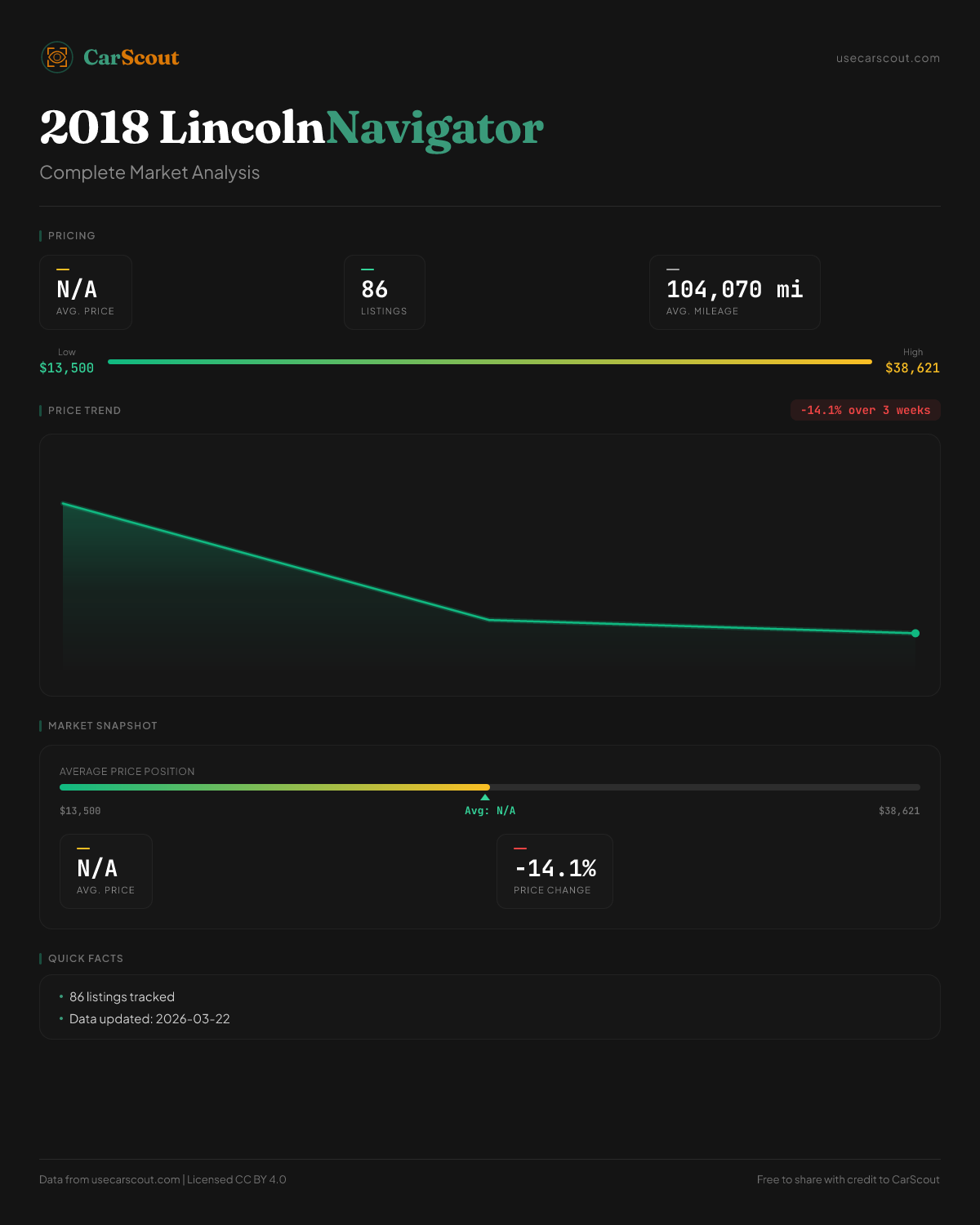 CarScout

usecarscout.com

2018 LincolnNavigator

Complete Market Analysis

PRICING

N/A
AVG. PRICE

86
LISTINGS

104,070 mi
AVG. MILEAGE

Low
$13,500

High
$38,621

PRICE TREND

-14.1% over 3 weeks

MARKET SNAPSHOT

AVERAGE PRICE POSITION

$13,500

Avg: N/A

$38,621

N/A
AVG. PRICE

-14.1%
PRICE CHANGE

QUICK FACTS

• 86 listings tracked
• Data updated: 2026-03-22

Data from usecarscout.com | Licensed CC BY 4.0

Free to share with credit to CarScout