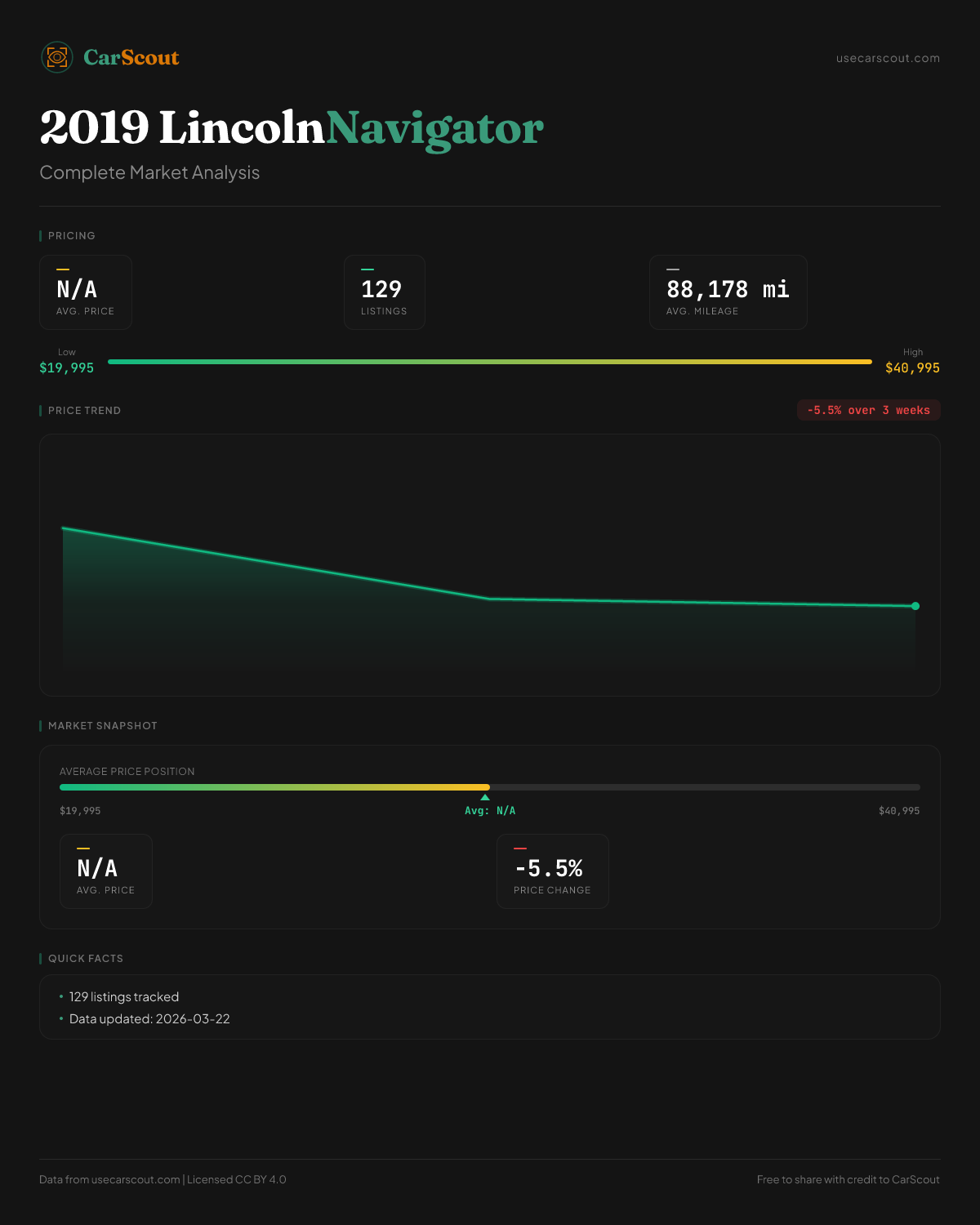 CarScout

usecarscout.com

2019 LincolnNavigator

Complete Market Analysis

PRICING

N/A
AVG. PRICE

129
LISTINGS

88,178 mi
AVG. MILEAGE

Low
$19,995

High
$40,995

PRICE TREND

-5.5% over 3 weeks

MARKET SNAPSHOT

AVERAGE PRICE POSITION

$19,995

Avg: N/A

$40,995

N/A
AVG. PRICE

-5.5%
PRICE CHANGE

QUICK FACTS

• 129 listings tracked
• Data updated: 2026-03-22

Data from usecarscout.com | Licensed CC BY 4.0

Free to share with credit to CarScout