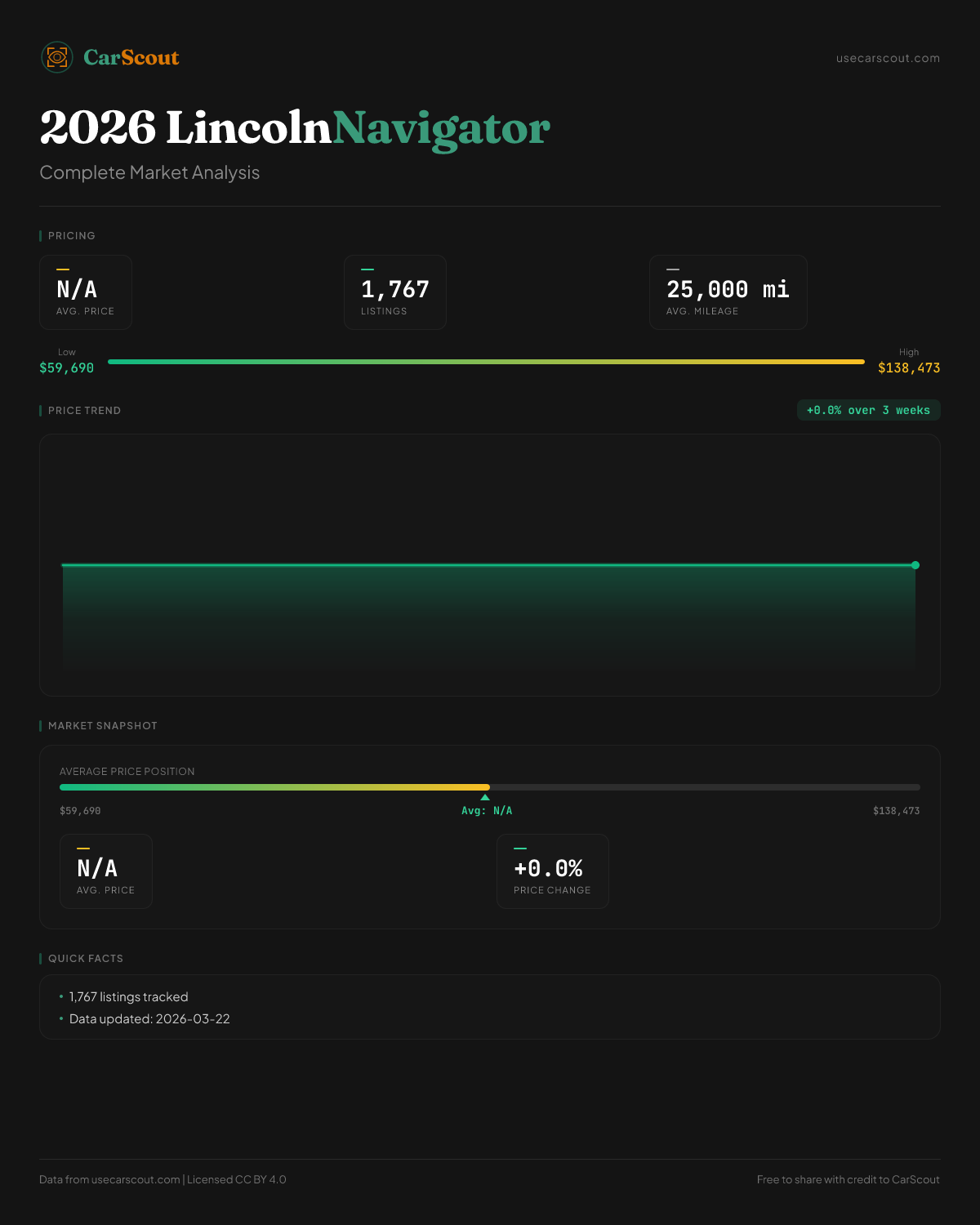 CarScout

usecarscout.com

2026 LincolnNavigator

Complete Market Analysis

PRICING

N/A
AVG. PRICE

1,767
LISTINGS

25,000 mi
AVG. MILEAGE

Low
$59,690

High
$138,473

PRICE TREND

+0.0% over 3 weeks

MARKET SNAPSHOT

AVERAGE PRICE POSITION

$59,690

Avg: N/A

$138,473

N/A
AVG. PRICE

+0.0%
PRICE CHANGE

QUICK FACTS

• 1,767 listings tracked
• Data updated: 2026-03-22

Data from usecarscout.com | Licensed CC BY 4.0

Free to share with credit to CarScout