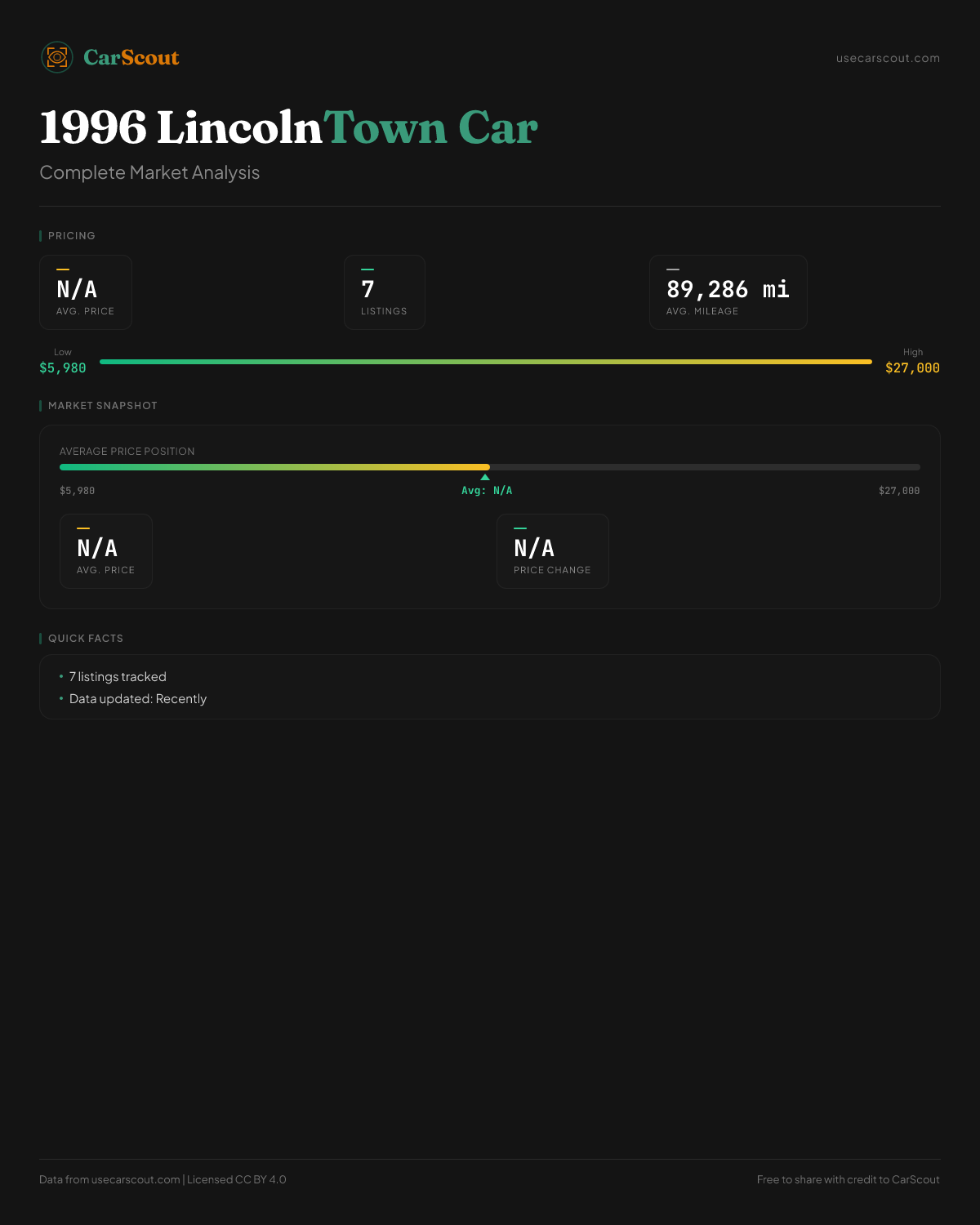 CarScout

usecarscout.com

1996 Lincoln Town Car

Complete Market Analysis

PRICING

N/A
AVG. PRICE

7
LISTINGS

89,286 mi
AVG. MILEAGE

Low
$5,980

High
$27,000

MARKET SNAPSHOT

AVERAGE PRICE POSITION

$5,980

Avg: N/A

$27,000

N/A
AVG. PRICE

N/A
PRICE CHANGE

QUICK FACTS

• 7 listings tracked
• Data updated: Recently

Data from usecarscout.com | Licensed CC BY 4.0

Free to share with credit to CarScout