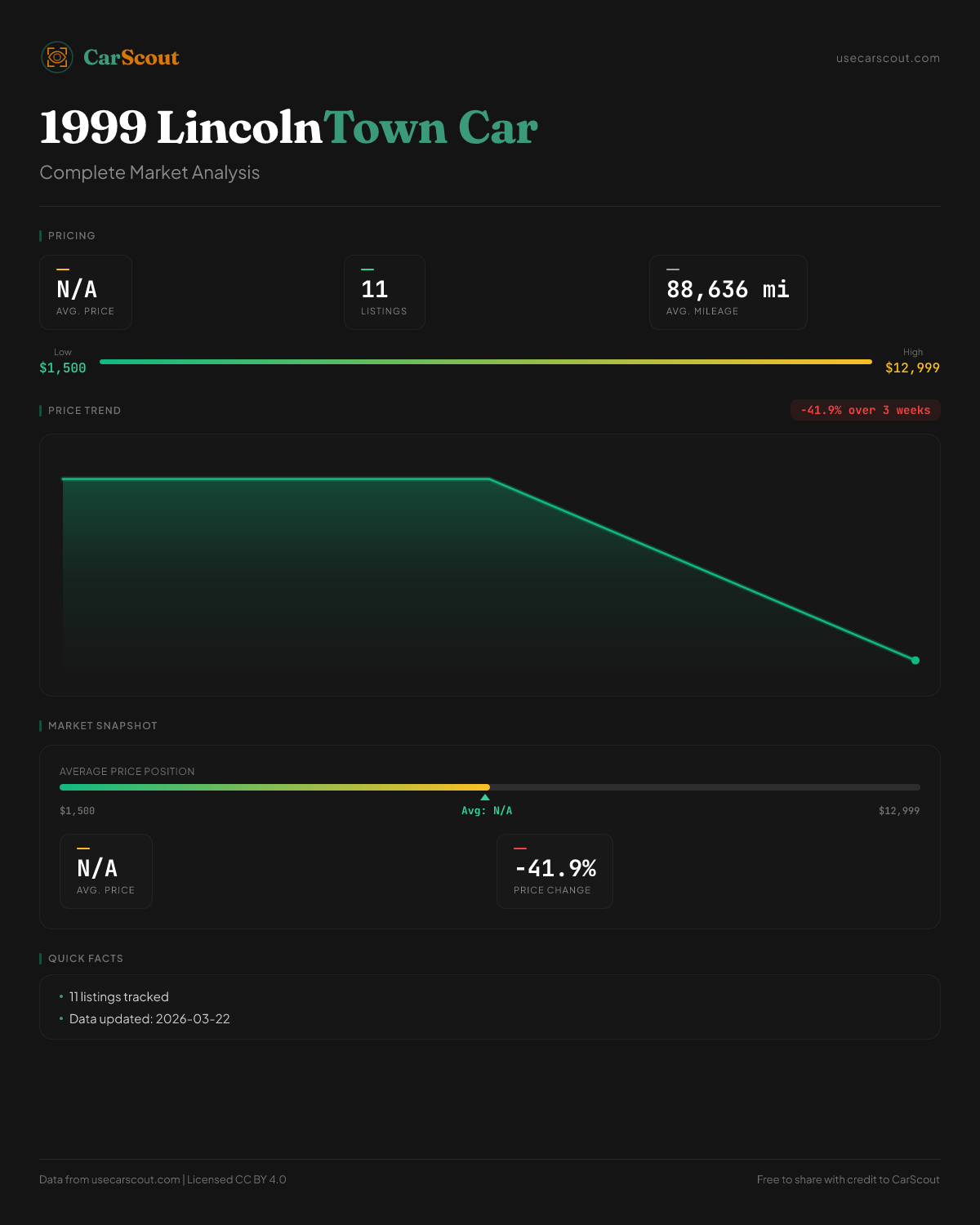 CarScout

usecarscout.com

1999 Lincoln Town Car

Complete Market Analysis

PRICING

N/A
AVG. PRICE

11
LISTINGS

88,636 mi
AVG. MILEAGE

Low
$1,500

High
$12,999

PRICE TREND

-41.9% over 3 weeks

MARKET SNAPSHOT

AVERAGE PRICE POSITION

$1,500

Avg: N/A

$12,999

N/A
AVG. PRICE

-41.9%
PRICE CHANGE

QUICK FACTS

• 11 listings tracked
• Data updated: 2026-03-22

Data from usecarscout.com | Licensed CC BY 4.0

Free to share with credit to CarScout