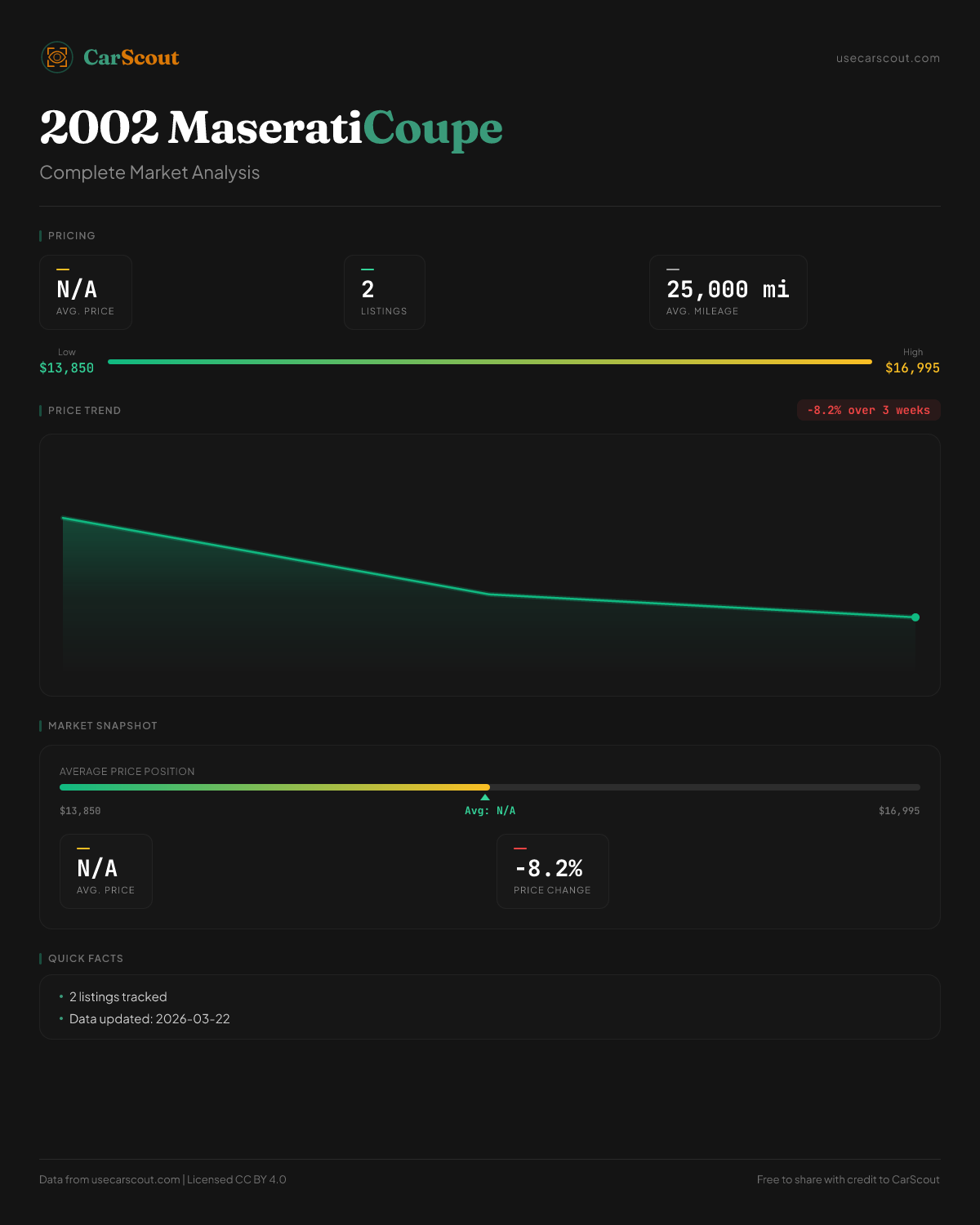 CarScout

usecarscout.com

2002 MaseratiCoupe

Complete Market Analysis

PRICING

N/A
AVG. PRICE

2
LISTINGS

25,000 mi
AVG. MILEAGE

Low
$13,850

High
$16,995

PRICE TREND

-8.2% over 3 weeks

MARKET SNAPSHOT

AVERAGE PRICE POSITION

$13,850

Avg: N/A

$16,995

N/A
AVG. PRICE

-8.2%
PRICE CHANGE

QUICK FACTS

• 2 listings tracked
• Data updated: 2026-03-22

Data from usecarscout.com | Licensed CC BY 4.0

Free to share with credit to CarScout