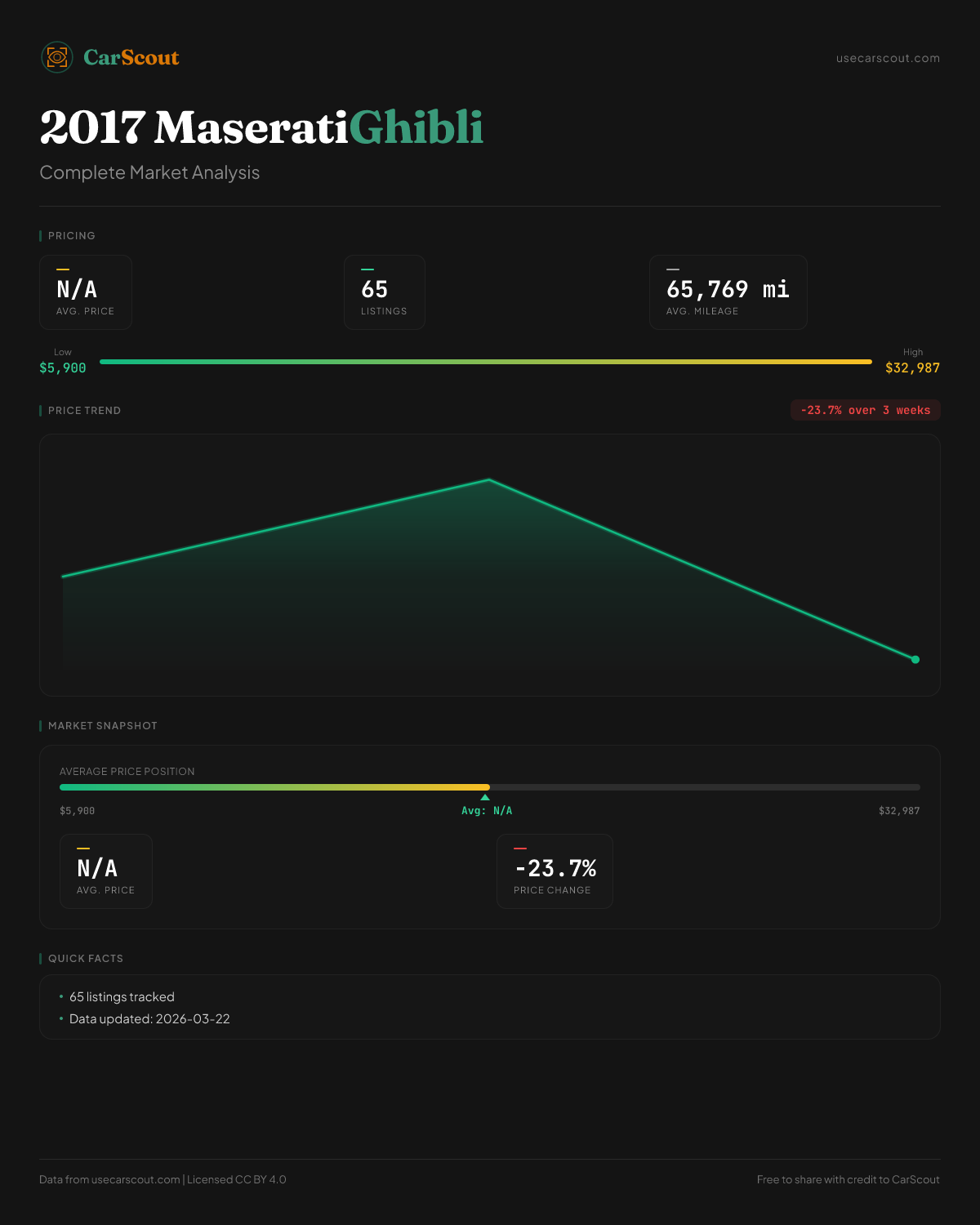 CarScout

usecarscout.com

2017 MaseratiGhibli

Complete Market Analysis

PRICING

N/A
AVG. PRICE

65
LISTINGS

65,769 mi
AVG. MILEAGE

Low
$5,900

High
$32,987

PRICE TREND

-23.7% over 3 weeks

MARKET SNAPSHOT

AVERAGE PRICE POSITION

$5,900

Avg: N/A

$32,987

N/A
AVG. PRICE

-23.7%
PRICE CHANGE

QUICK FACTS

• 65 listings tracked
• Data updated: 2026-03-22

Data from usecarscout.com | Licensed CC BY 4.0

Free to share with credit to CarScout