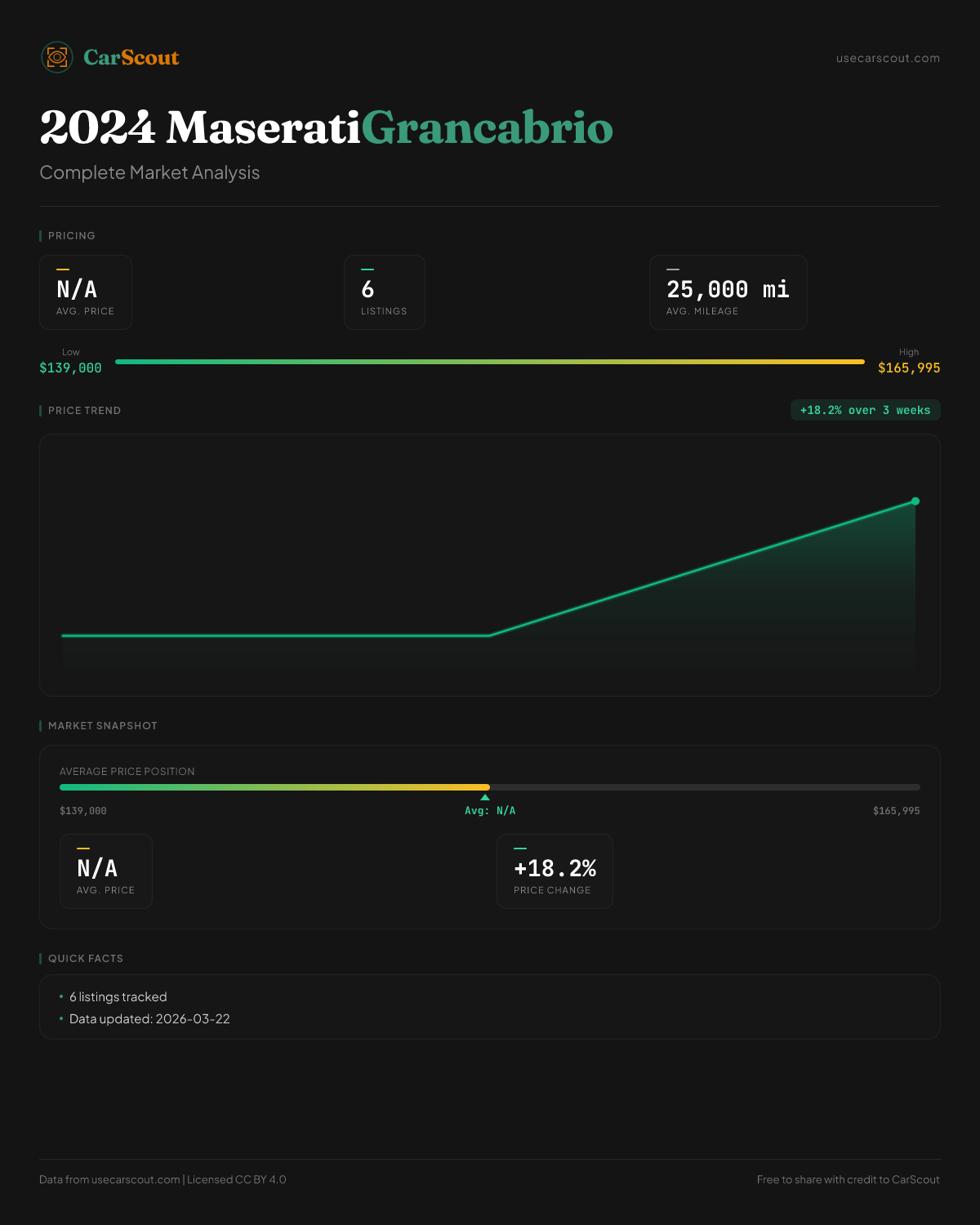 CarScout

usecarscout.com

2024 MaseratiGrancabrio

Complete Market Analysis

PRICING

N/A
AVG. PRICE

6
LISTINGS

25,000 mi
AVG. MILEAGE

Low
$139,000

High
$165,995

PRICE TREND

+18.2% over 3 weeks

MARKET SNAPSHOT

AVERAGE PRICE POSITION

$139,000

Avg: N/A

$165,995

N/A
AVG. PRICE

+18.2%
PRICE CHANGE

QUICK FACTS

• 6 listings tracked
• Data updated: 2026-03-22

Data from usecarscout.com | Licensed CC BY 4.0

Free to share with credit to CarScout