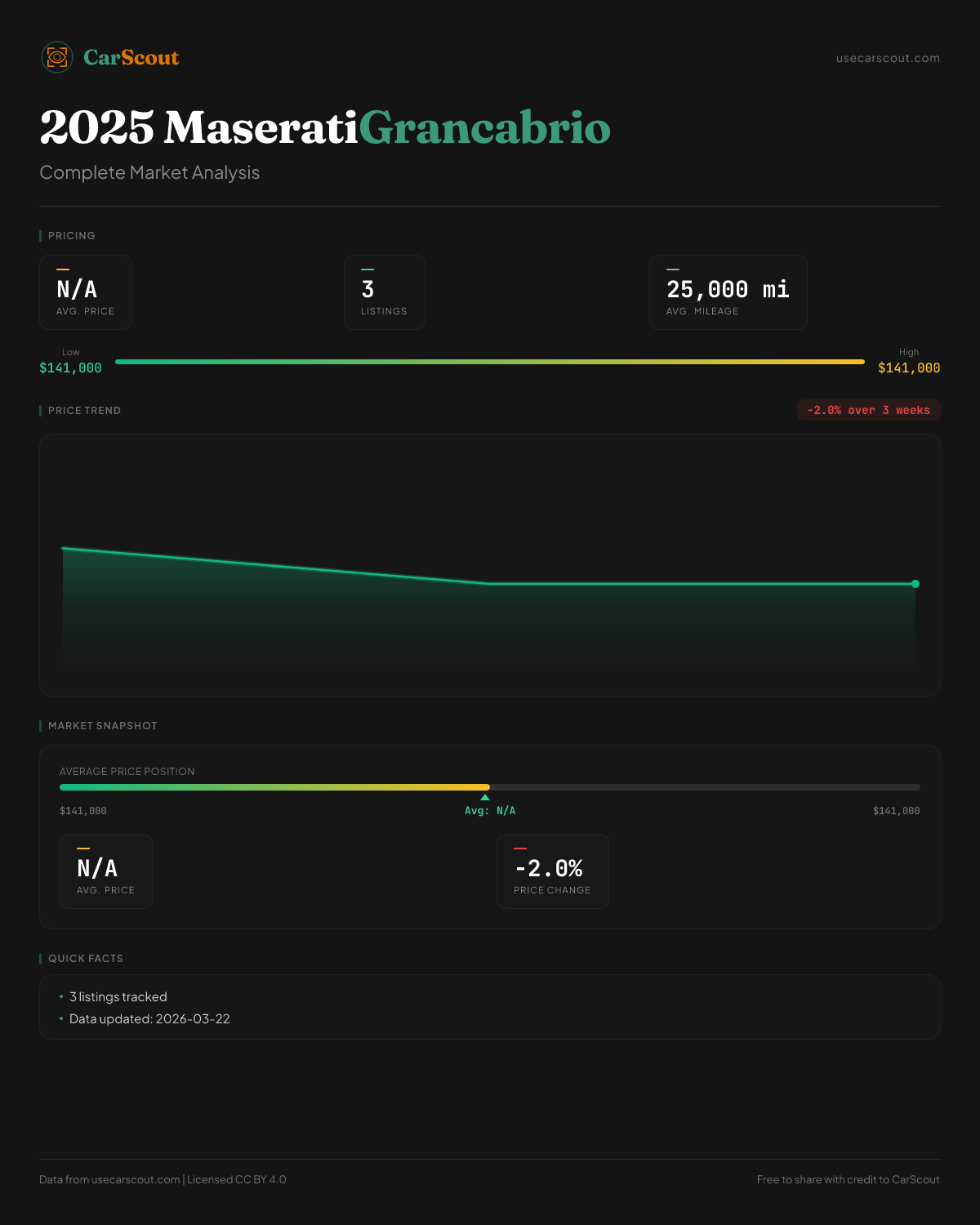 CarScout

usecarscout.com

2025 MaseratiGrancabrio

Complete Market Analysis

PRICING

N/A
AVG. PRICE

3
LISTINGS

25,000 mi
AVG. MILEAGE

Low
$141,000

High
$141,000

PRICE TREND

-2.0% over 3 weeks

MARKET SNAPSHOT

AVERAGE PRICE POSITION

$141,000

Avg: N/A

$141,000

N/A
AVG. PRICE

-2.0%
PRICE CHANGE

QUICK FACTS

• 3 listings tracked
• Data updated: 2026-03-22

Data from usecarscout.com | Licensed CC BY 4.0

Free to share with credit to CarScout