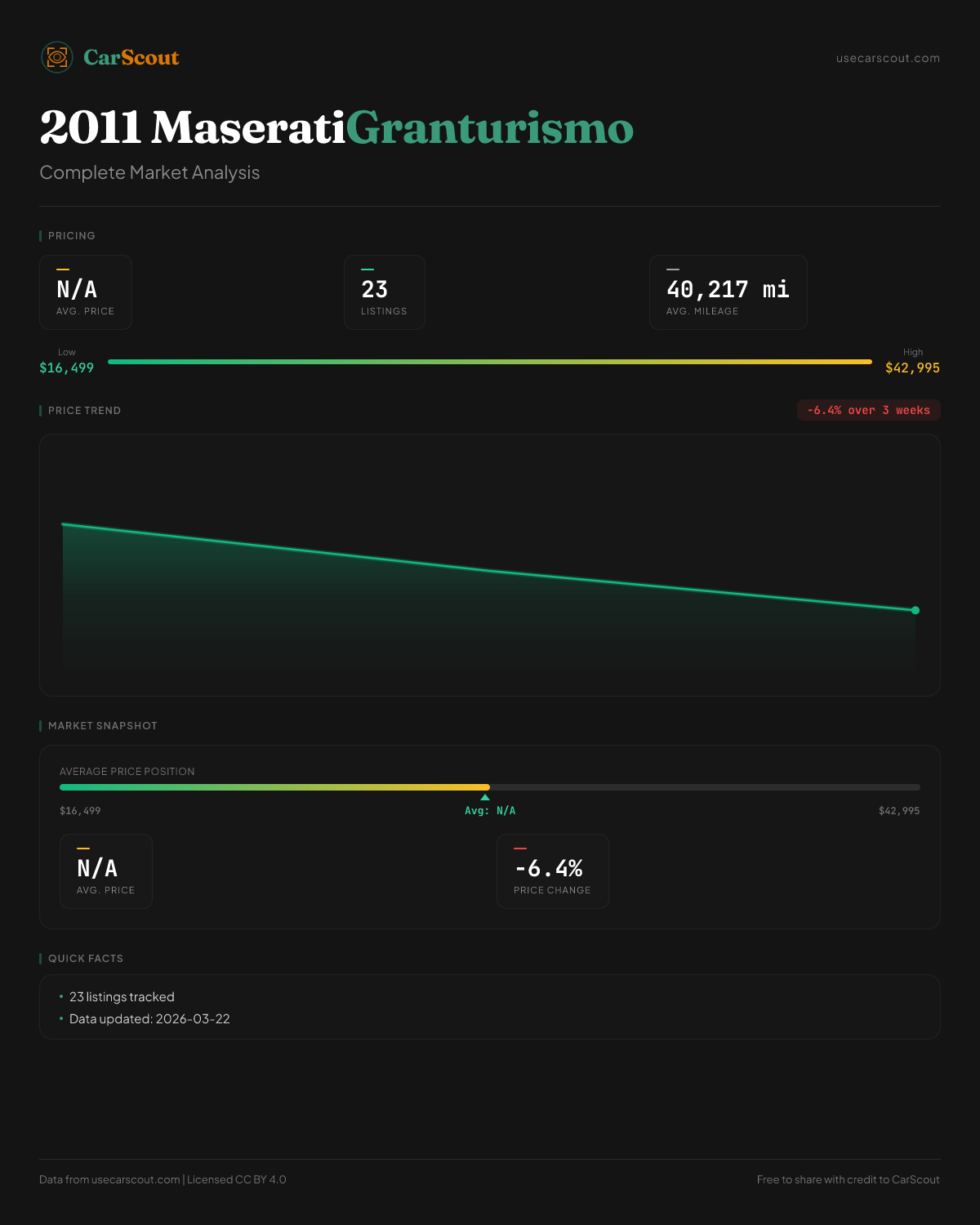 CarScout

usecarscout.com

2011 MaseratiGranturismo

Complete Market Analysis

PRICING

N/A
AVG. PRICE

23
LISTINGS

40,217 mi
AVG. MILEAGE

Low
$16,499

High
$42,995

PRICE TREND

-6.4% over 3 weeks

MARKET SNAPSHOT

AVERAGE PRICE POSITION

$16,499

Avg: N/A

$42,995

N/A
AVG. PRICE

-6.4%
PRICE CHANGE

QUICK FACTS

• 23 listings tracked
• Data updated: 2026-03-22

Data from usecarscout.com | Licensed CC BY 4.0

Free to share with credit to CarScout