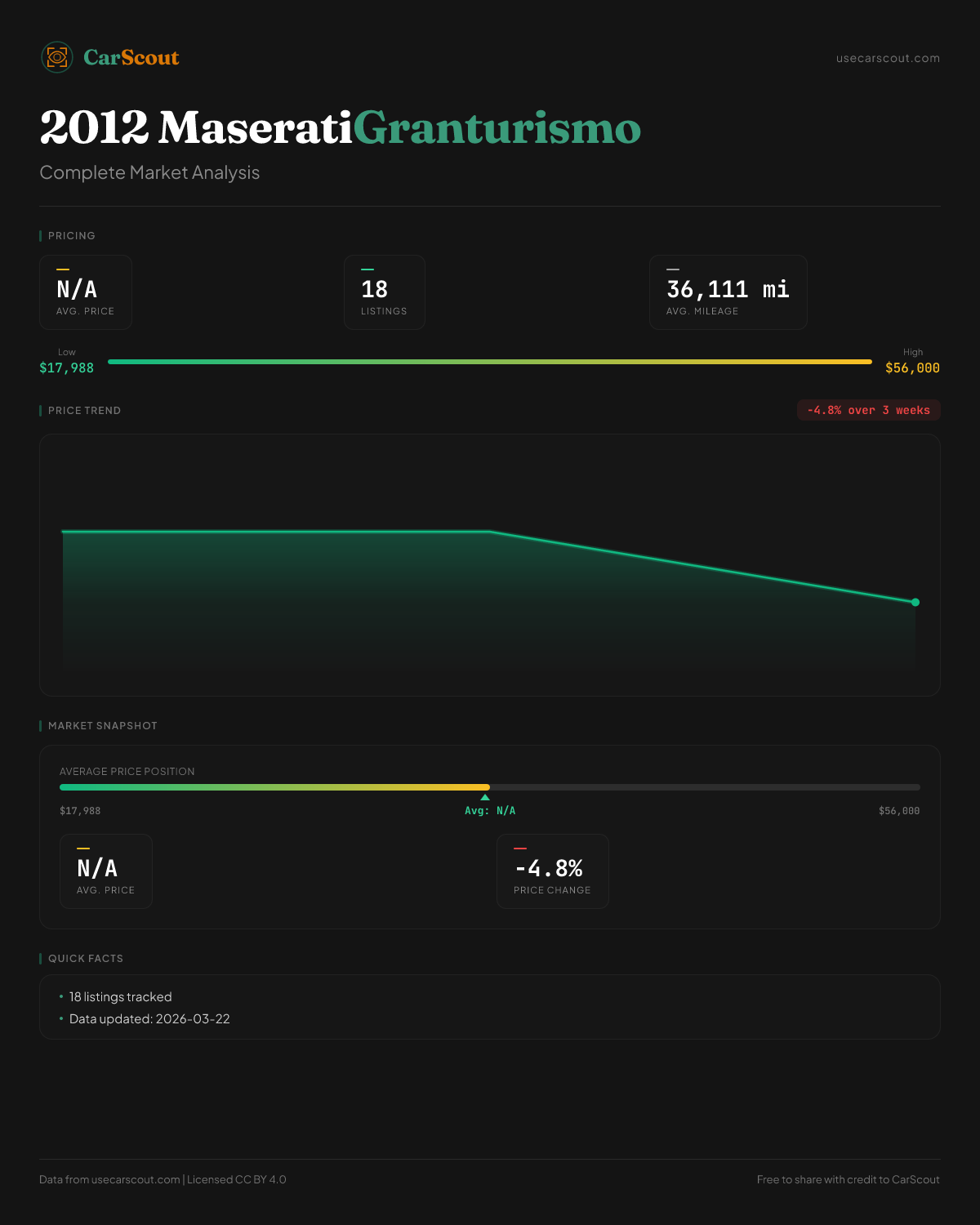 CarScout

usecarscout.com

2012 MaseratiGranturismo

Complete Market Analysis

PRICING

N/A
AVG. PRICE

18
LISTINGS

36,111 mi
AVG. MILEAGE

Low
$17,988

High
$56,000

PRICE TREND

-4.8% over 3 weeks

MARKET SNAPSHOT

AVERAGE PRICE POSITION

$17,988

Avg: N/A

$56,000

N/A
AVG. PRICE

-4.8%
PRICE CHANGE

QUICK FACTS

• 18 listings tracked
• Data updated: 2026-03-22

Data from usecarscout.com | Licensed CC BY 4.0

Free to share with credit to CarScout