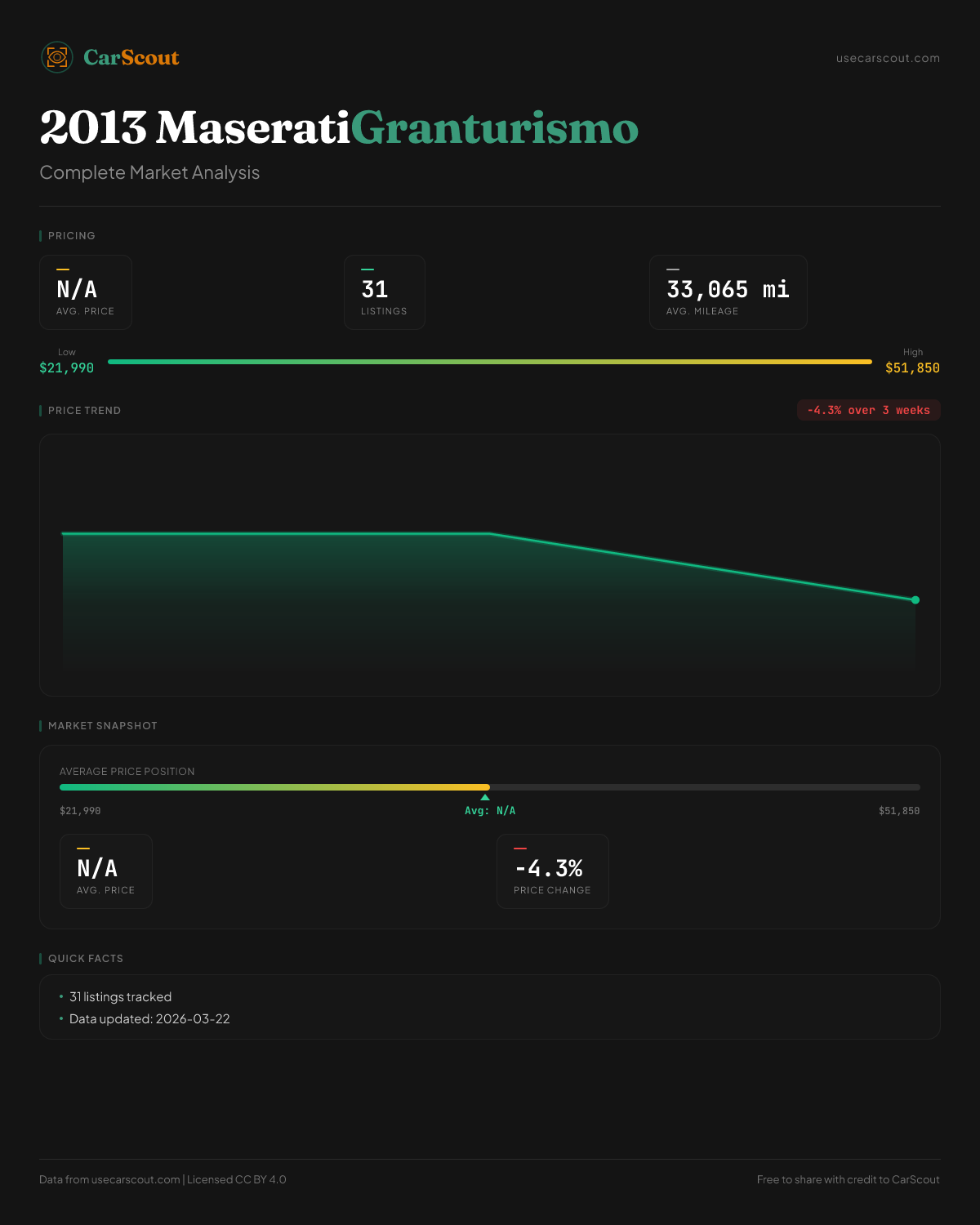 CarScout

usecarscout.com

2013 MaseratiGranturismo

Complete Market Analysis

PRICING

N/A
AVG. PRICE

31
LISTINGS

33,065 mi
AVG. MILEAGE

Low
$21,990

High
$51,850

PRICE TREND

-4.3% over 3 weeks

MARKET SNAPSHOT

AVERAGE PRICE POSITION

$21,990

Avg: N/A

$51,850

N/A
AVG. PRICE

-4.3%
PRICE CHANGE

QUICK FACTS

• 31 listings tracked
• Data updated: 2026-03-22

Data from usecarscout.com | Licensed CC BY 4.0

Free to share with credit to CarScout