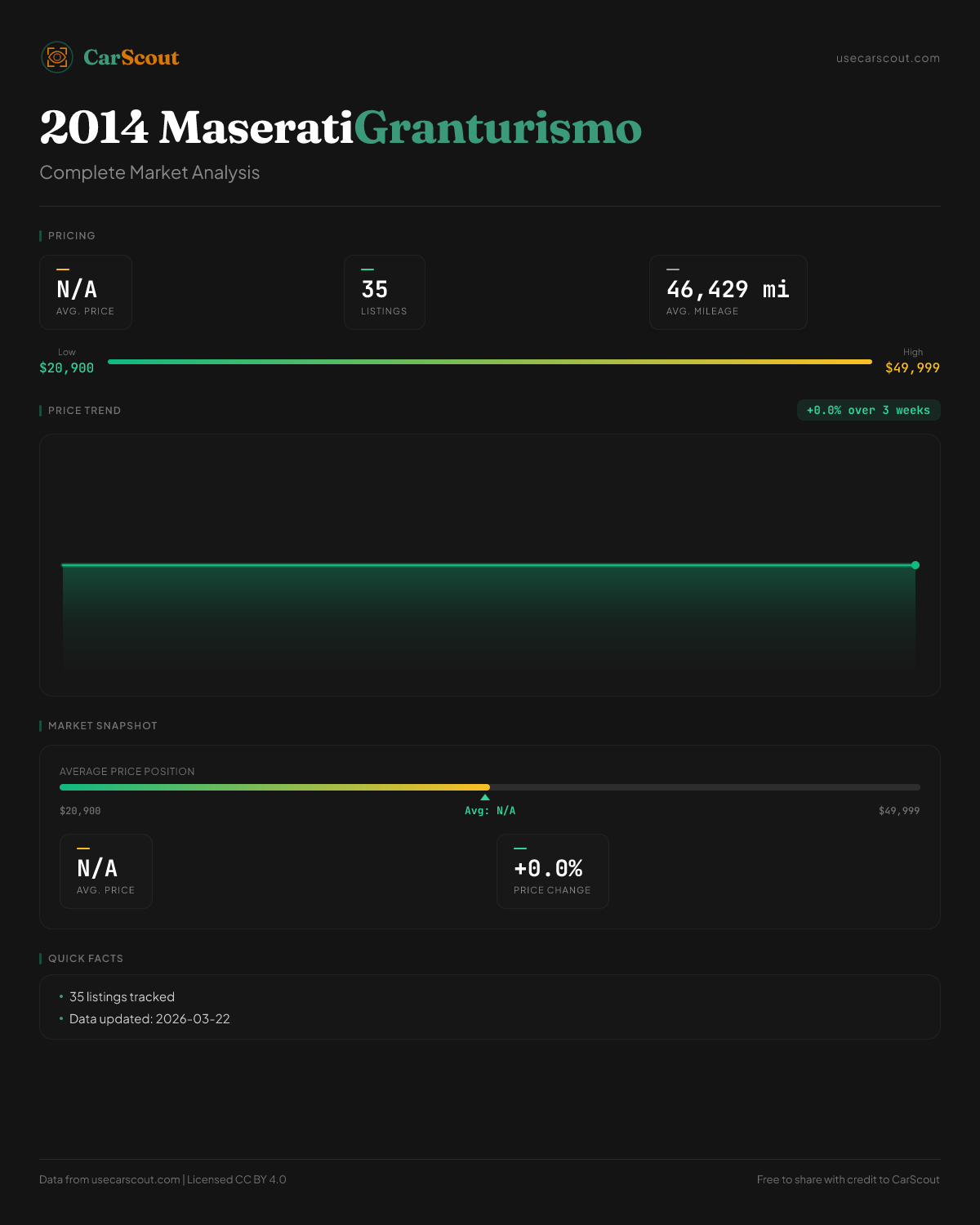 CarScout

usecarscout.com

2014 MaseratiGranturismo

Complete Market Analysis

PRICING

N/A
AVG. PRICE

35
LISTINGS

46,429 mi
AVG. MILEAGE

Low
$20,900

High
$49,999

PRICE TREND

+0.0% over 3 weeks

MARKET SNAPSHOT

AVERAGE PRICE POSITION

$20,900

Avg: N/A

$49,999

N/A
AVG. PRICE

+0.0%
PRICE CHANGE

QUICK FACTS

• 35 listings tracked
• Data updated: 2026-03-22

Data from usecarscout.com | Licensed CC BY 4.0

Free to share with credit to CarScout