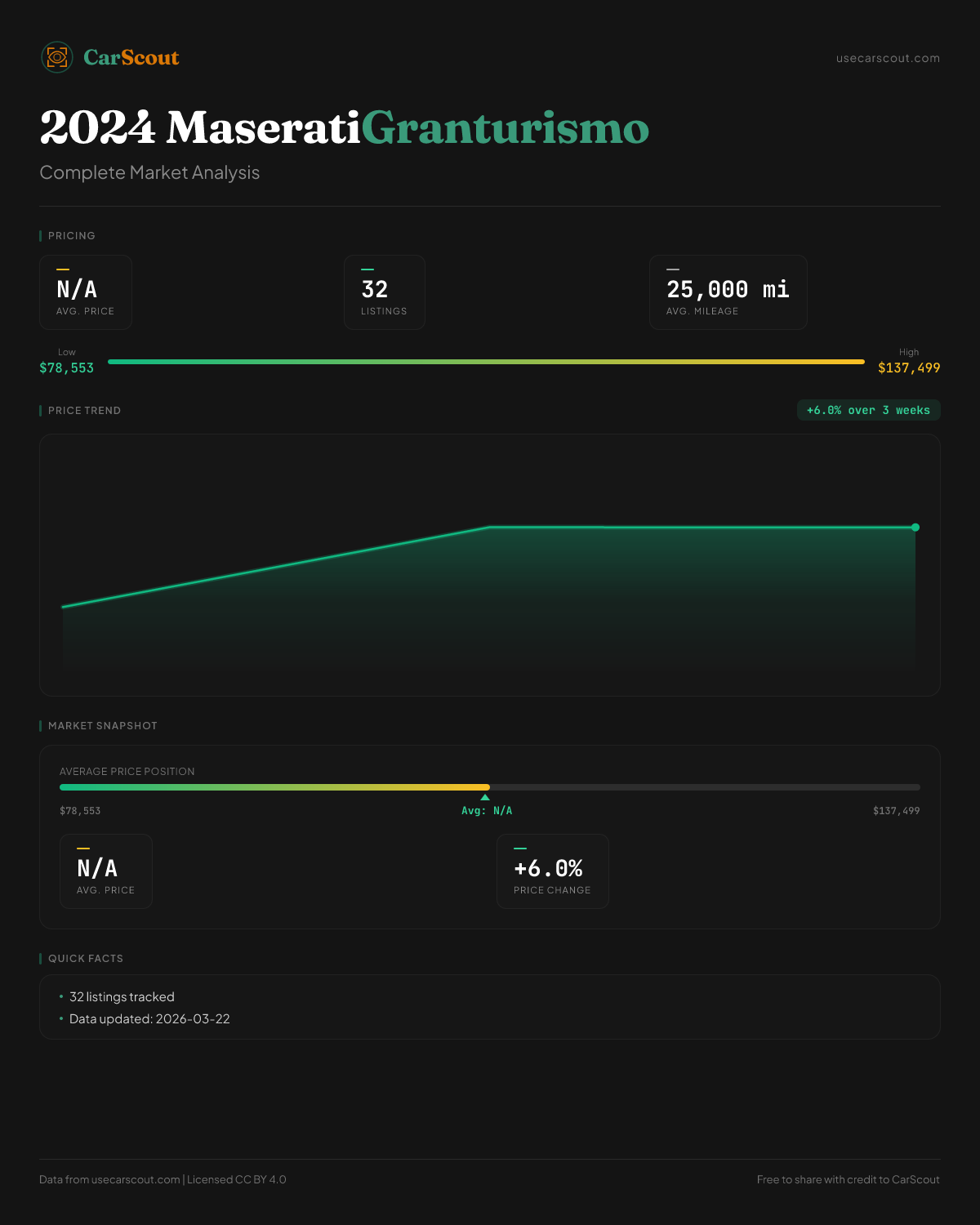 CarScout

usecarscout.com

2024 MaseratiGranturismo

Complete Market Analysis

PRICING

N/A
AVG. PRICE

32
LISTINGS

25,000 mi
AVG. MILEAGE

Low
$78,553

High
$137,499

PRICE TREND

+6.0% over 3 weeks

MARKET SNAPSHOT

AVERAGE PRICE POSITION

$78,553

Avg: N/A

$137,499

N/A
AVG. PRICE

+6.0%
PRICE CHANGE

QUICK FACTS

• 32 listings tracked
• Data updated: 2026-03-22

Data from usecarscout.com | Licensed CC BY 4.0

Free to share with credit to CarScout