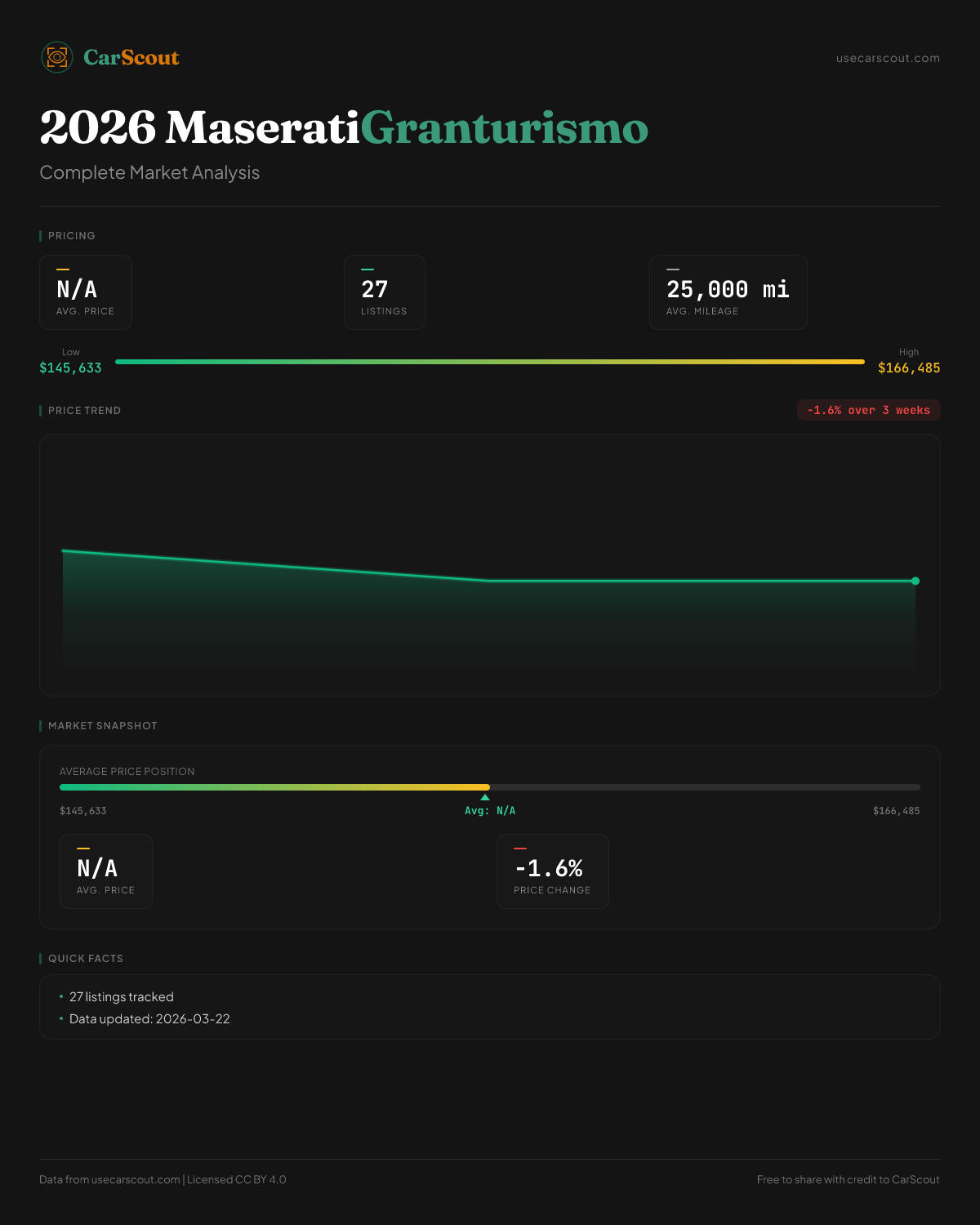 CarScout

usecarscout.com

2026 MaseratiGranturismo

Complete Market Analysis

PRICING

N/A
AVG. PRICE

27
LISTINGS

25,000 mi
AVG. MILEAGE

Low
$145,633

High
$166,485

PRICE TREND

-1.6% over 3 weeks

MARKET SNAPSHOT

AVERAGE PRICE POSITION

$145,633

Avg: N/A

$166,485

N/A
AVG. PRICE

-1.6%
PRICE CHANGE

QUICK FACTS

• 27 listings tracked
• Data updated: 2026-03-22

Data from usecarscout.com | Licensed CC BY 4.0

Free to share with credit to CarScout