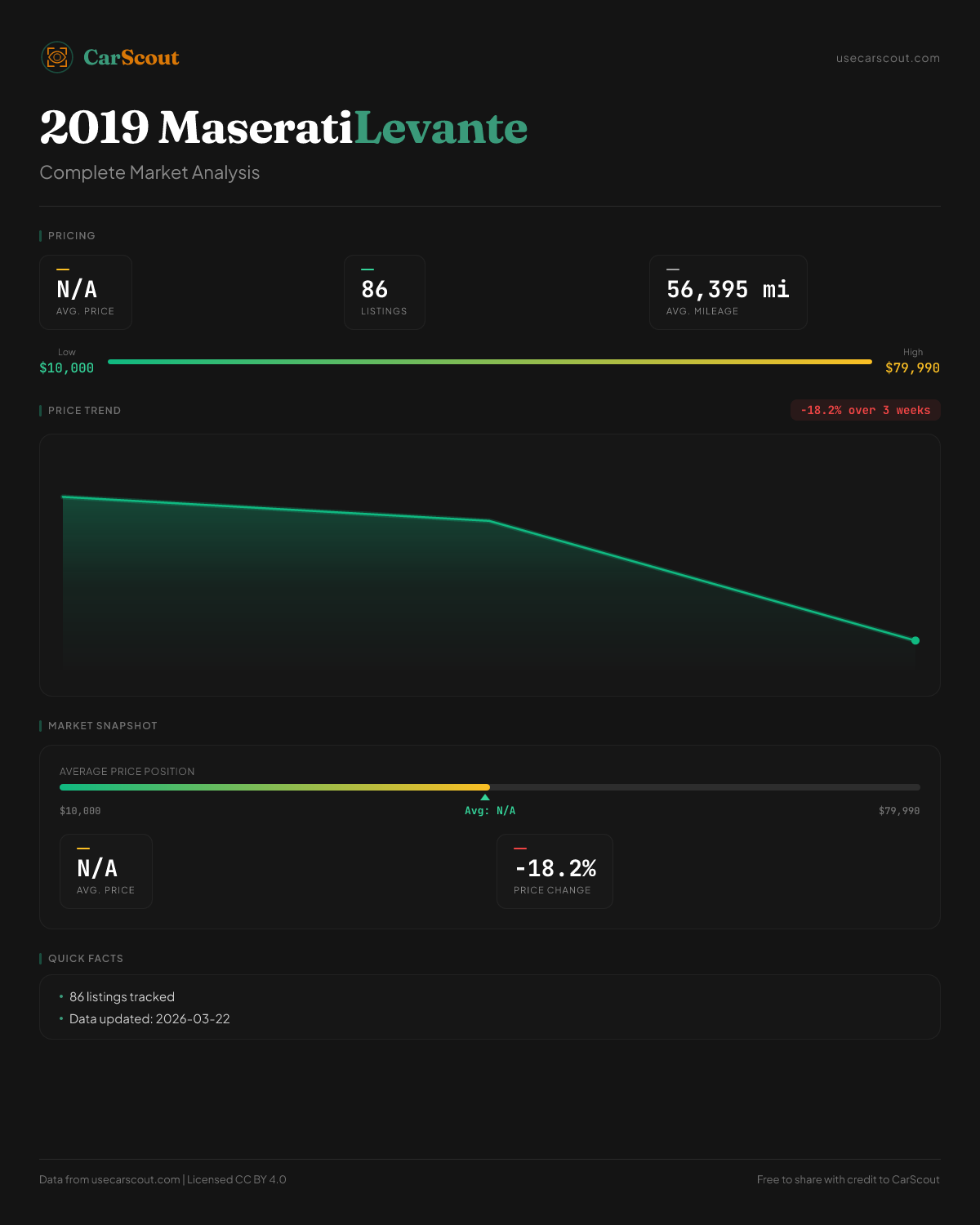 CarScout

usecarscout.com

2019 MaseratiLevante

Complete Market Analysis

PRICING

N/A
AVG. PRICE

86
LISTINGS

56,395 mi
AVG. MILEAGE

Low
$10,000

High
$79,990

PRICE TREND

-18.2% over 3 weeks

MARKET SNAPSHOT

AVERAGE PRICE POSITION

$10,000

Avg: N/A

$79,990

N/A
AVG. PRICE

-18.2%
PRICE CHANGE

QUICK FACTS

• 86 listings tracked
• Data updated: 2026-03-22

Data from usecarscout.com | Licensed CC BY 4.0

Free to share with credit to CarScout