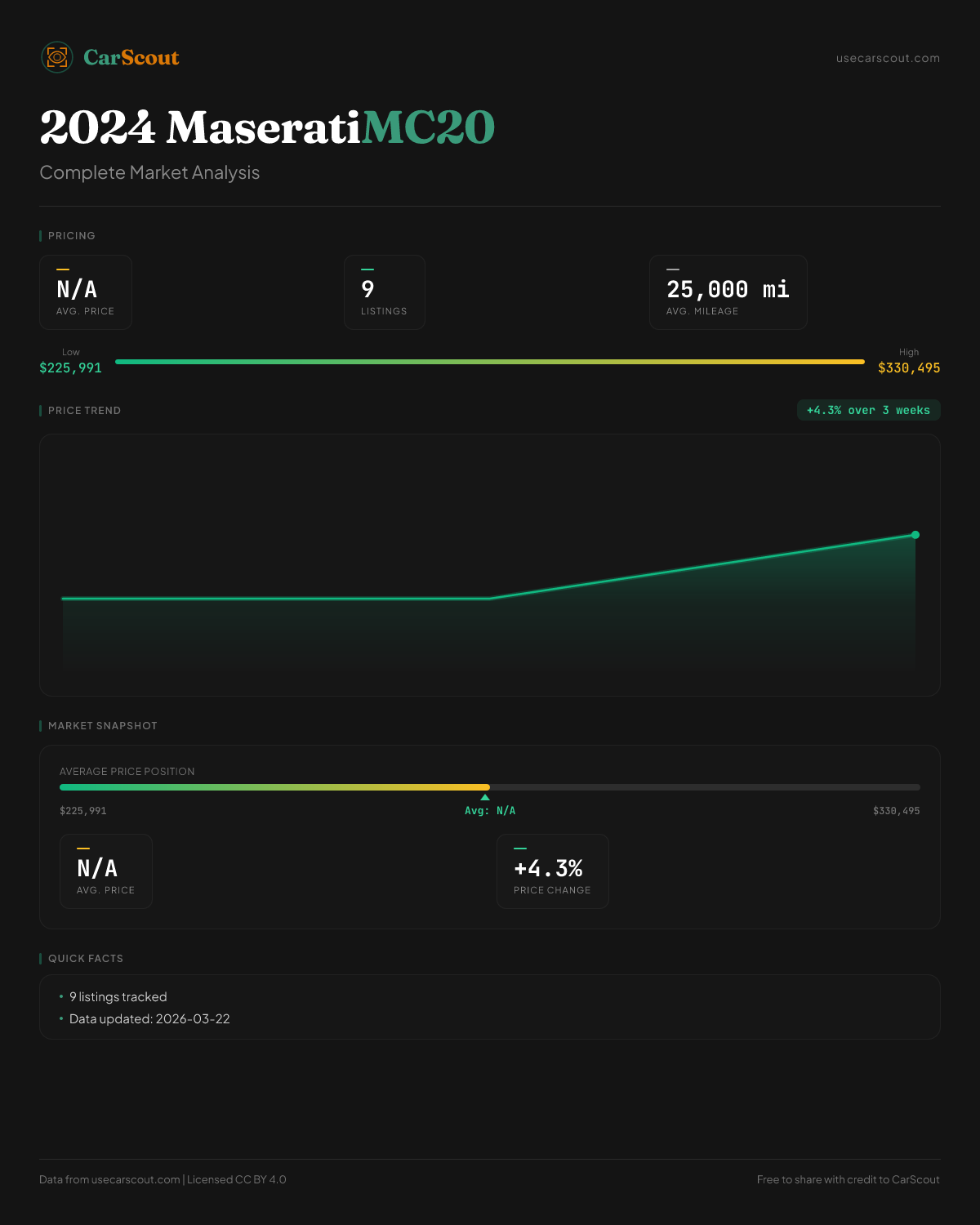 CarScout

usecarscout.com

2024 MaseratiMC20

Complete Market Analysis

PRICING

N/A
AVG. PRICE

9
LISTINGS

25,000 mi
AVG. MILEAGE

Low
$225,991

High
$330,495

PRICE TREND

+4.3% over 3 weeks

MARKET SNAPSHOT

AVERAGE PRICE POSITION

$225,991

Avg: N/A

$330,495

N/A
AVG. PRICE

+4.3%
PRICE CHANGE

QUICK FACTS

• 9 listings tracked
• Data updated: 2026-03-22

Data from usecarscout.com | Licensed CC BY 4.0

Free to share with credit to CarScout