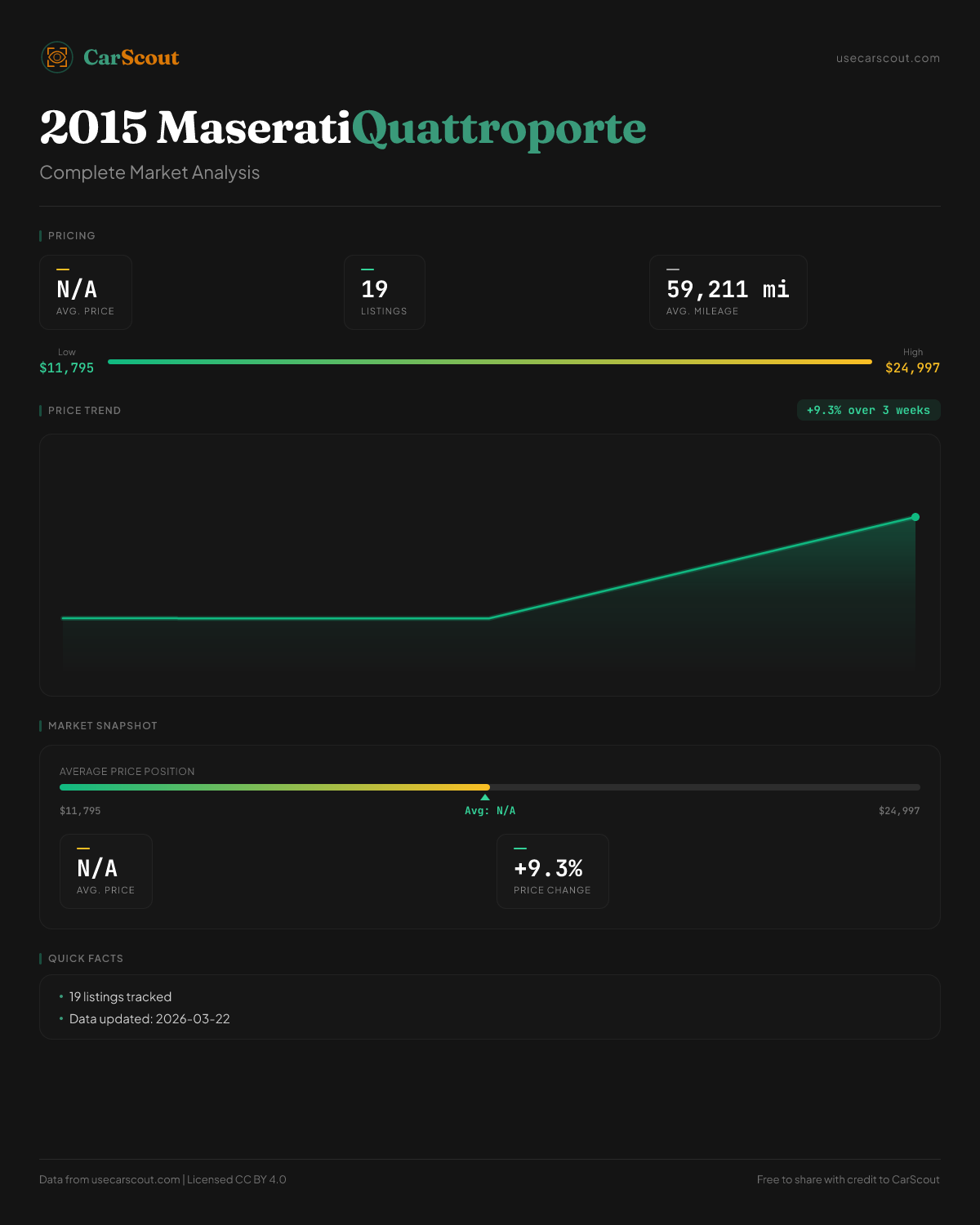 CarScout

usecarscout.com

2015 MaseratiQuattroporte

Complete Market Analysis

PRICING

N/A
AVG. PRICE

19
LISTINGS

59,211 mi
AVG. MILEAGE

Low
$11,795

High
$24,997

PRICE TREND

+9.3% over 3 weeks

MARKET SNAPSHOT

AVERAGE PRICE POSITION

$11,795

Avg: N/A

$24,997

N/A
AVG. PRICE

+9.3%
PRICE CHANGE

QUICK FACTS

• 19 listings tracked
• Data updated: 2026-03-22

Data from usecarscout.com | Licensed CC BY 4.0

Free to share with credit to CarScout