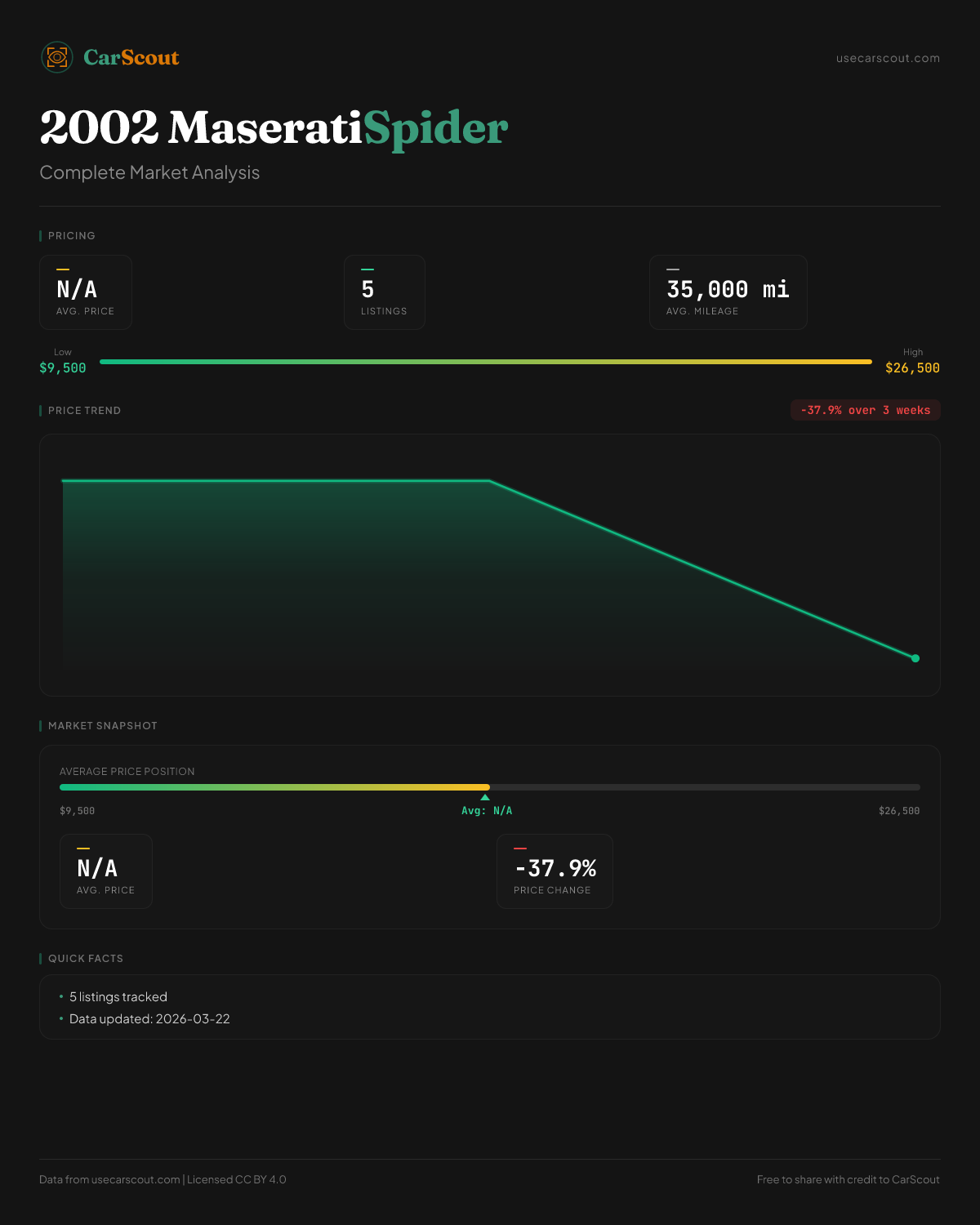 CarScout

usecarscout.com

2002 MaseratiSpider

Complete Market Analysis

PRICING

N/A
AVG. PRICE

5
LISTINGS

35,000 mi
AVG. MILEAGE

Low
$9,500

High
$26,500

PRICE TREND

-37.9% over 3 weeks

MARKET SNAPSHOT

AVERAGE PRICE POSITION

$9,500

Avg: N/A

$26,500

N/A
AVG. PRICE

-37.9%
PRICE CHANGE

QUICK FACTS

• 5 listings tracked
• Data updated: 2026-03-22

Data from usecarscout.com | Licensed CC BY 4.0

Free to share with credit to CarScout