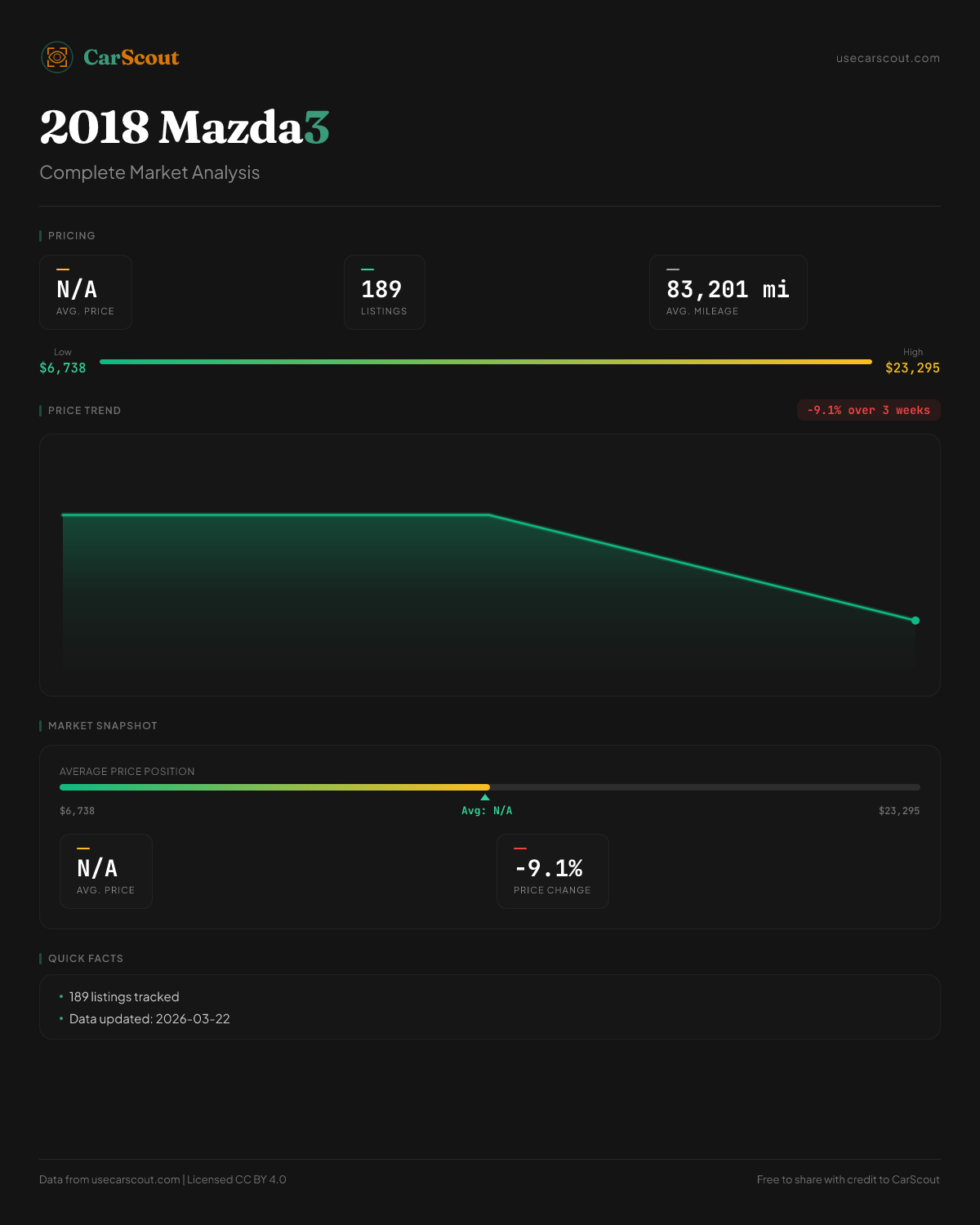 CarScout

usecarscout.com

2018 Mazda3

Complete Market Analysis

PRICING

N/A
AVG. PRICE

189
LISTINGS

83,201 mi
AVG. MILEAGE

Low
$6,738

High
$23,295

PRICE TREND

-9.1% over 3 weeks

MARKET SNAPSHOT

AVERAGE PRICE POSITION

$6,738

Avg: N/A

$23,295

N/A
AVG. PRICE

-9.1%
PRICE CHANGE

QUICK FACTS

• 189 listings tracked
• Data updated: 2026-03-22

Data from usecarscout.com | Licensed CC BY 4.0

Free to share with credit to CarScout