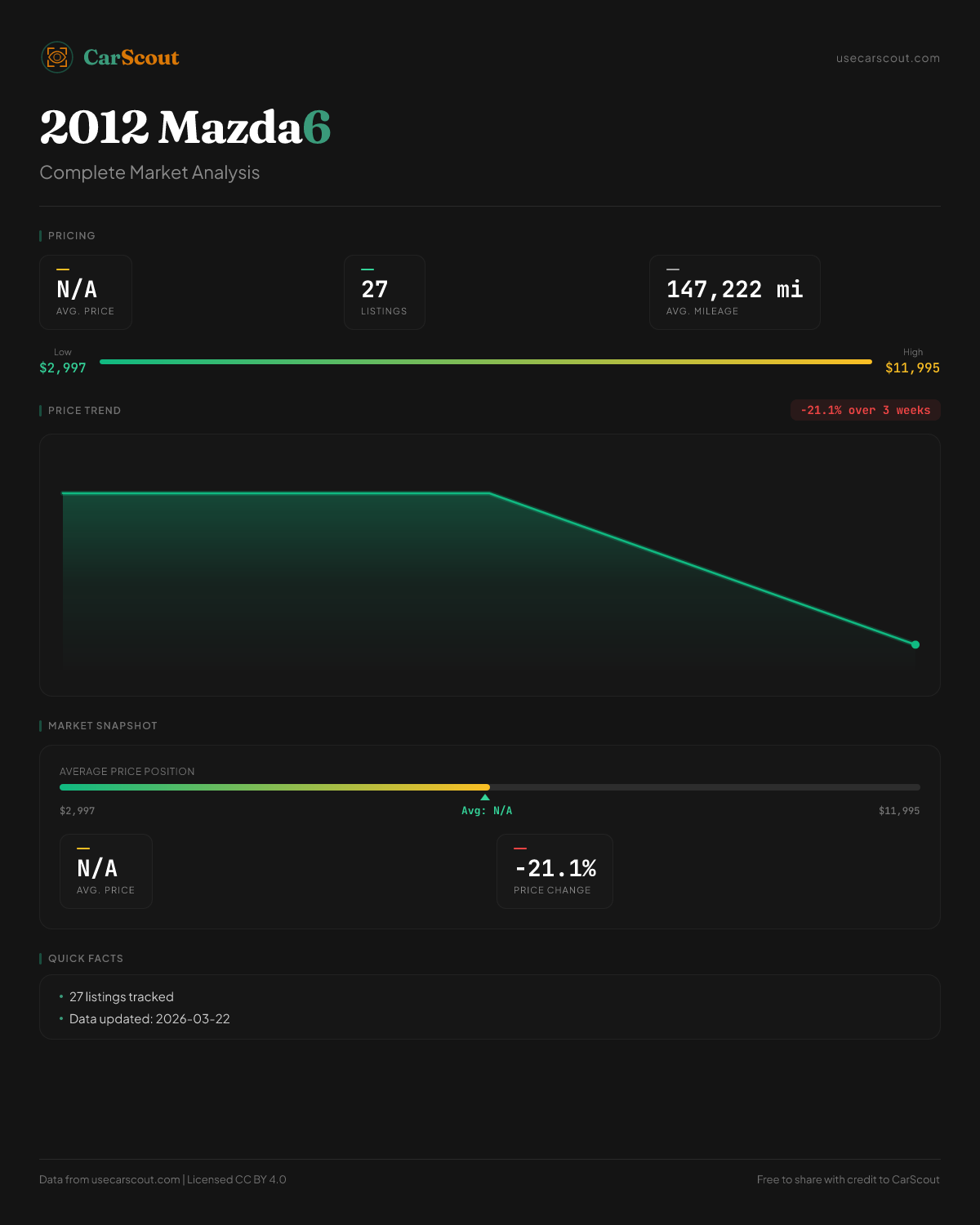 CarScout

usecarscout.com

2012 Mazda6

Complete Market Analysis

PRICING

N/A
AVG. PRICE

27
LISTINGS

147,222 mi
AVG. MILEAGE

Low
$2,997

High
$11,995

PRICE TREND

-21.1% over 3 weeks

MARKET SNAPSHOT

AVERAGE PRICE POSITION

$2,997

Avg: N/A

$11,995

N/A
AVG. PRICE

-21.1%
PRICE CHANGE

QUICK FACTS

• 27 listings tracked
• Data updated: 2026-03-22

Data from usecarscout.com | Licensed CC BY 4.0

Free to share with credit to CarScout